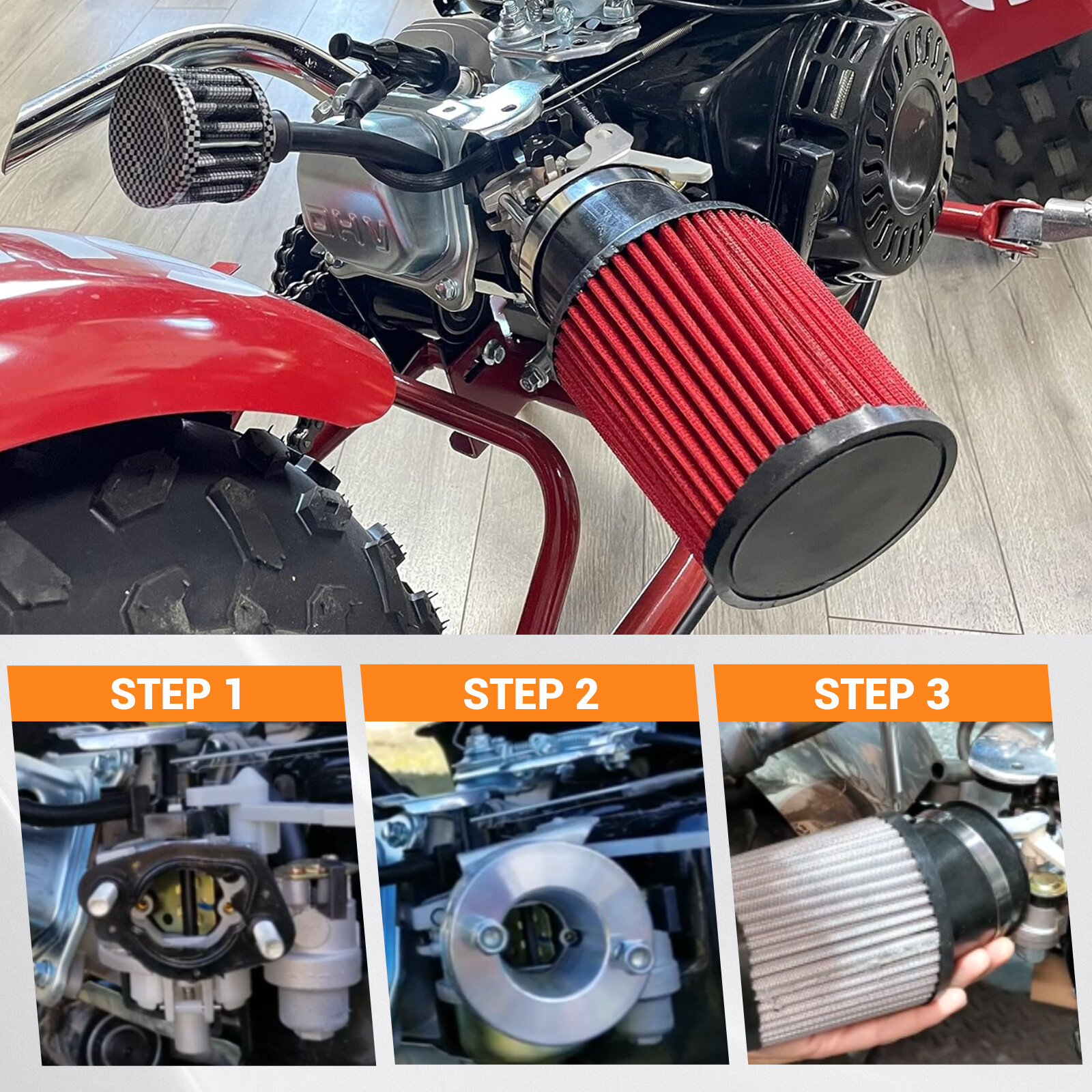 OHV

STEP 1

STEP 2

STEP 3