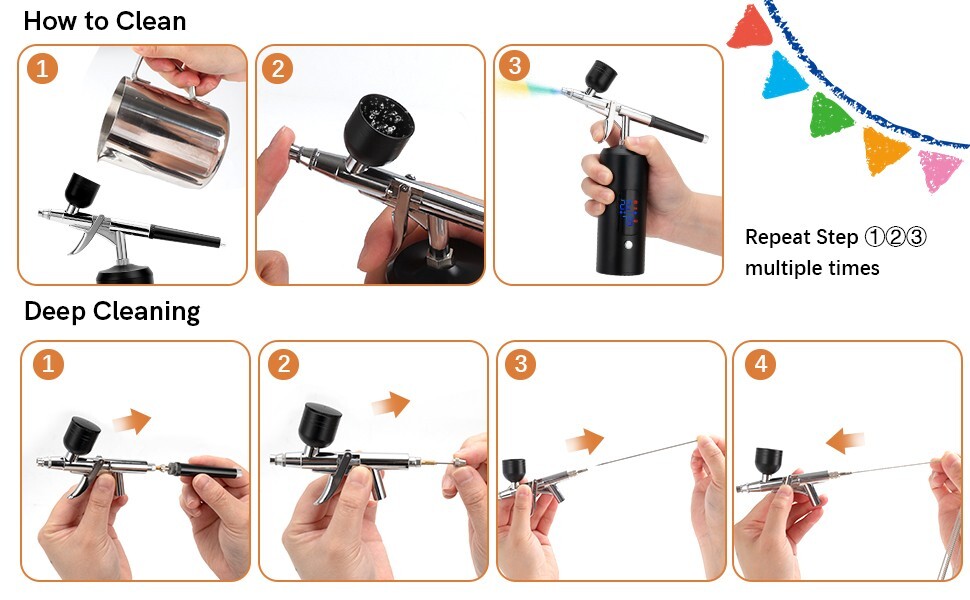 How to Clean

1

2

3

Repeat Step ①②③ multiple times

Deep Cleaning

1

2

3

4