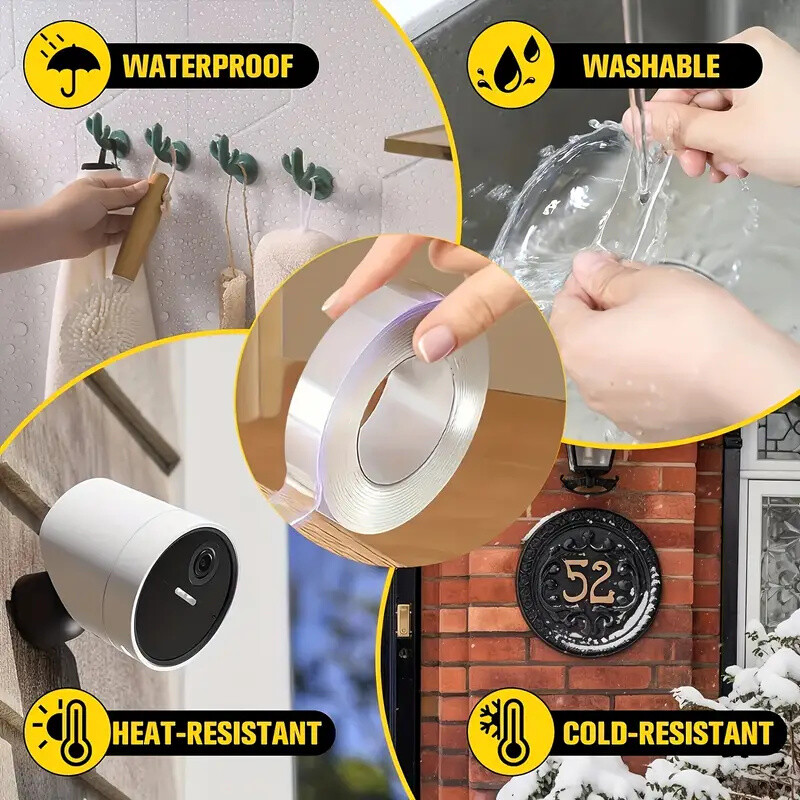 WATERPROOF

WASHABLE

52

HEAT-RESISTANT

COLD-RESISTANT