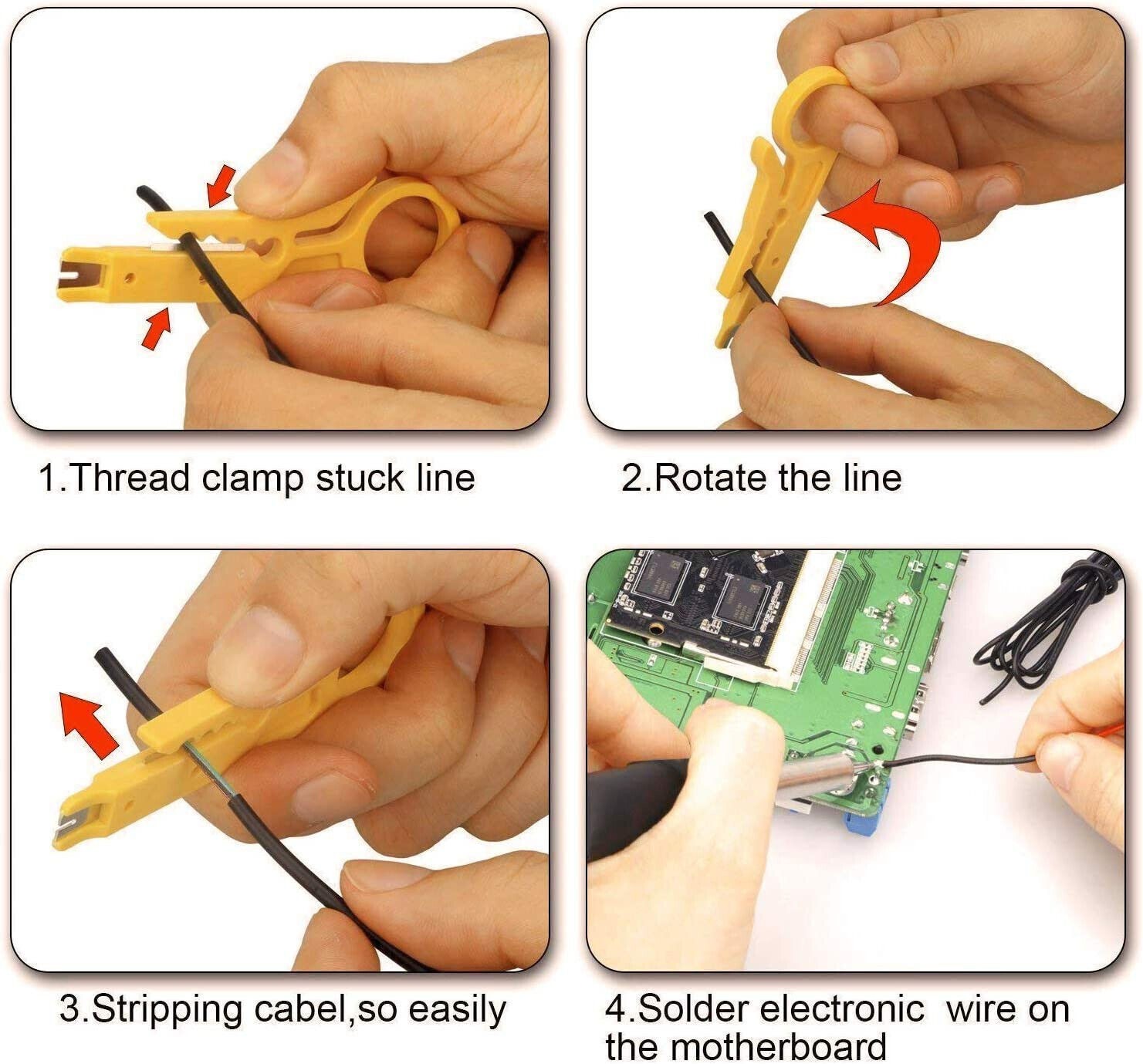 1.Thread clamp stuck line

2.Rotate the line

3.Stripping cabel,so easily

4.Solder electronic wire on the motherboard