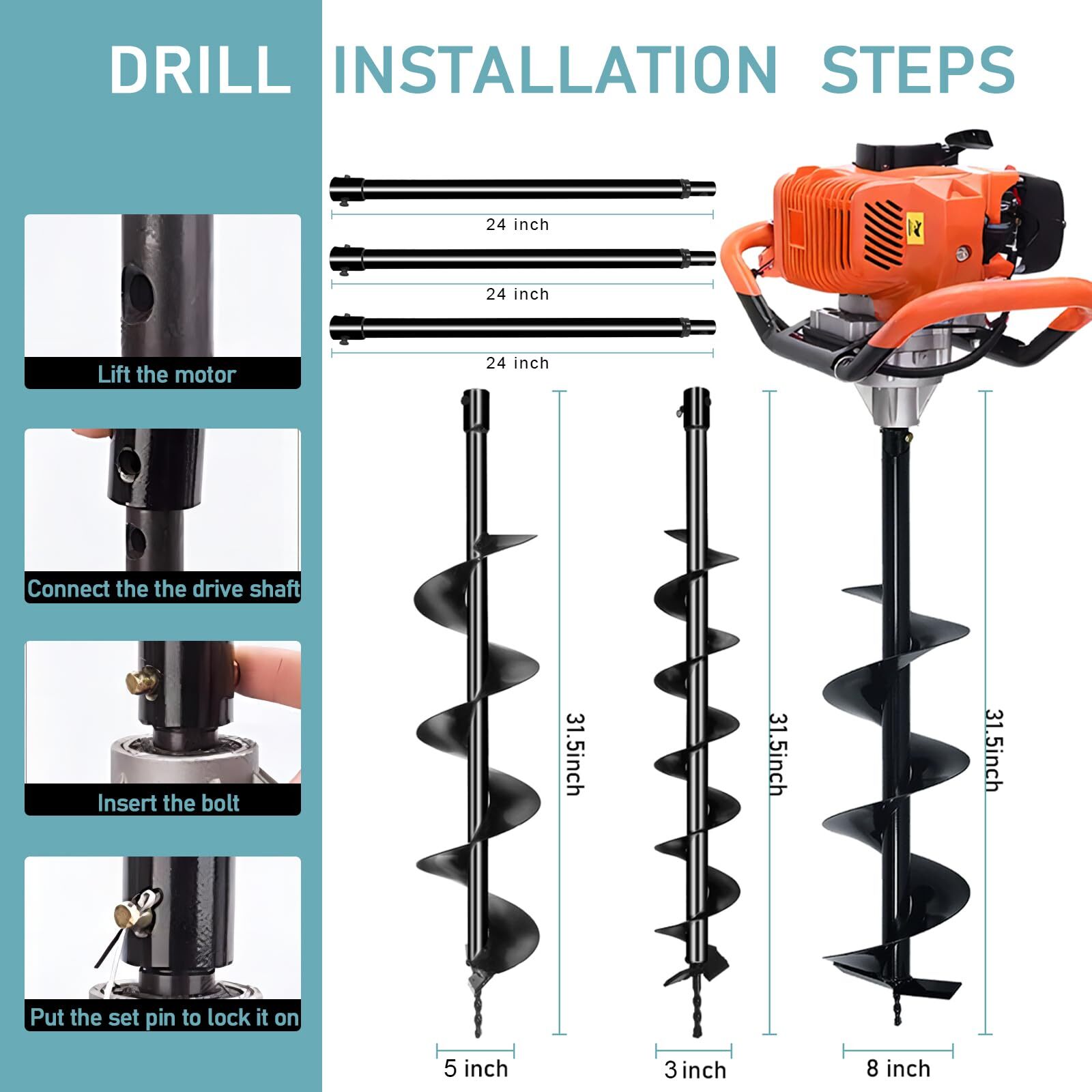 DRILL INSTALLATION STEPS

Lift the motor

Connect the the drive shaft

Insert the bolt

Put the set pin to lock it on

24 inch

24 inch

24 inch

31.5inch

31.5inch

31.5inch

5 inch

3 inch

8 inch