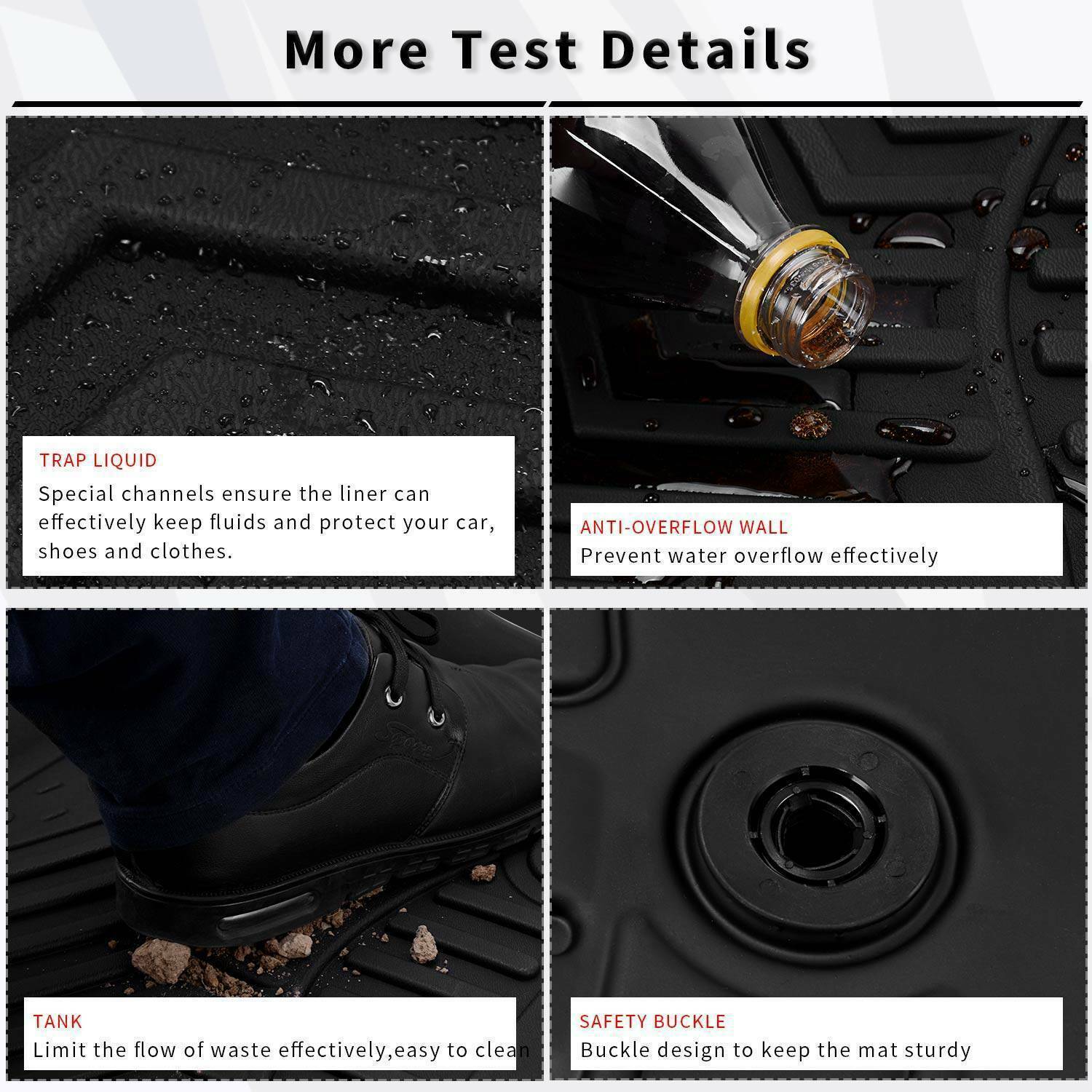 More Test Details

TRAP LIQUID
Special channels ensure the liner can effectively keep fluids and protect your car, shoes and clothes.

ANTI-OVERFLOW WALL
Prevent water overflow effectively

TANK
Limit the flow of waste effectively,easy to clean

SAFETY BUCKLE
Buckle design to keep the mat sturdy