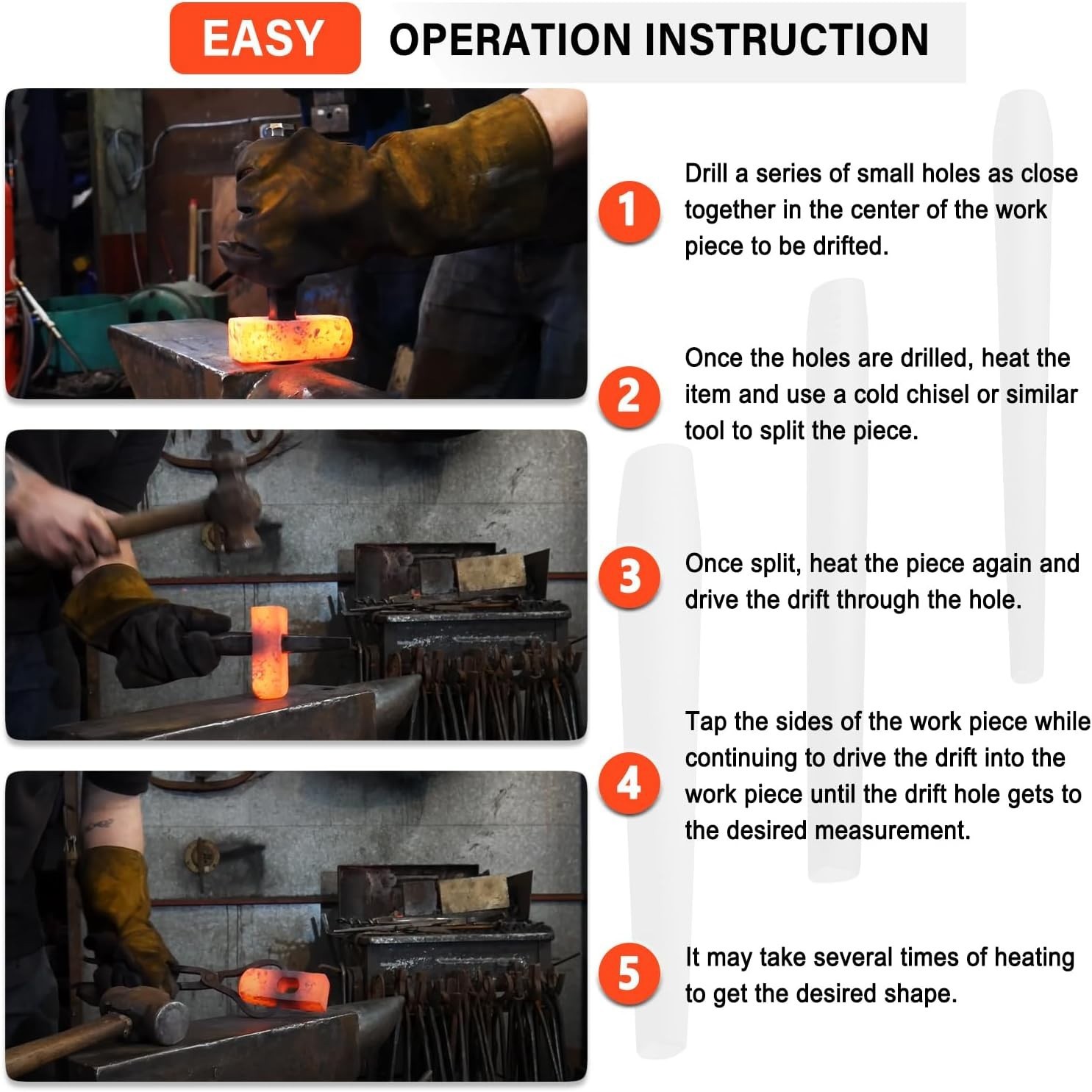 EASY OPERATION INSTRUCTION

1 Drill a series of small holes as close together in the center of the work piece to be drifted.

2 Once the holes are drilled, heat the item and use a cold chisel or similar tool to split the piece.

3 Once split, heat the piece again and drive the drift through the hole.

4 Tap the sides of the work piece while continuing to drive the drift into the work piece until the drift hole gets to the desired measurement.

5 It may take several times of heating to get the desired shape.