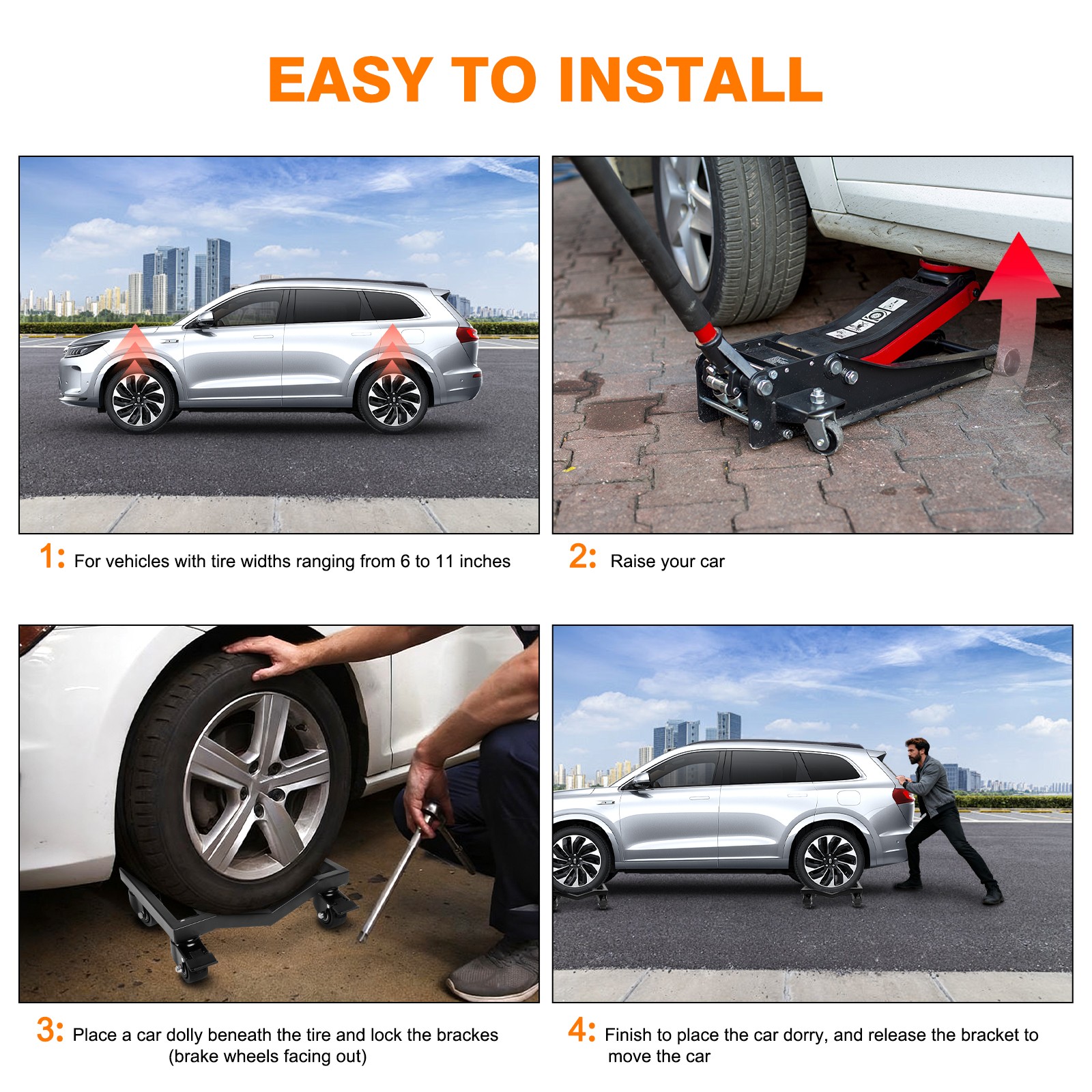 EASY TO INSTALL

1: For vehicles with tire widths ranging from 6 to 11 inches

2: Raise your car

3: Place a car dolly beneath the tire and lock the brackes (brake wheels facing out)

4: Finish to place the car dorry, and release the bracket to move the car