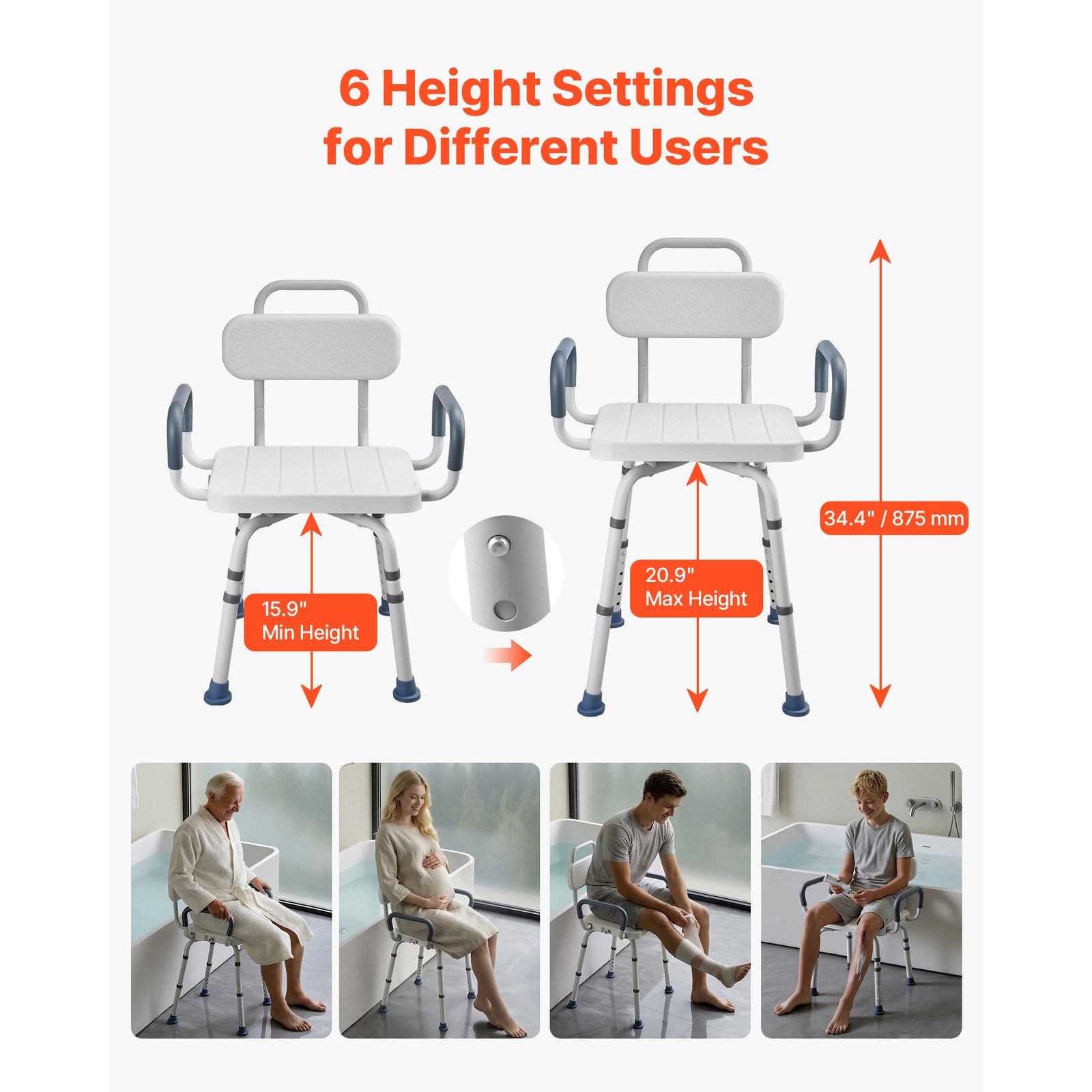 6 Height Settings for Different Users

15.9"
Min Height

20.9"
Max Height

34.4" / 875 mm