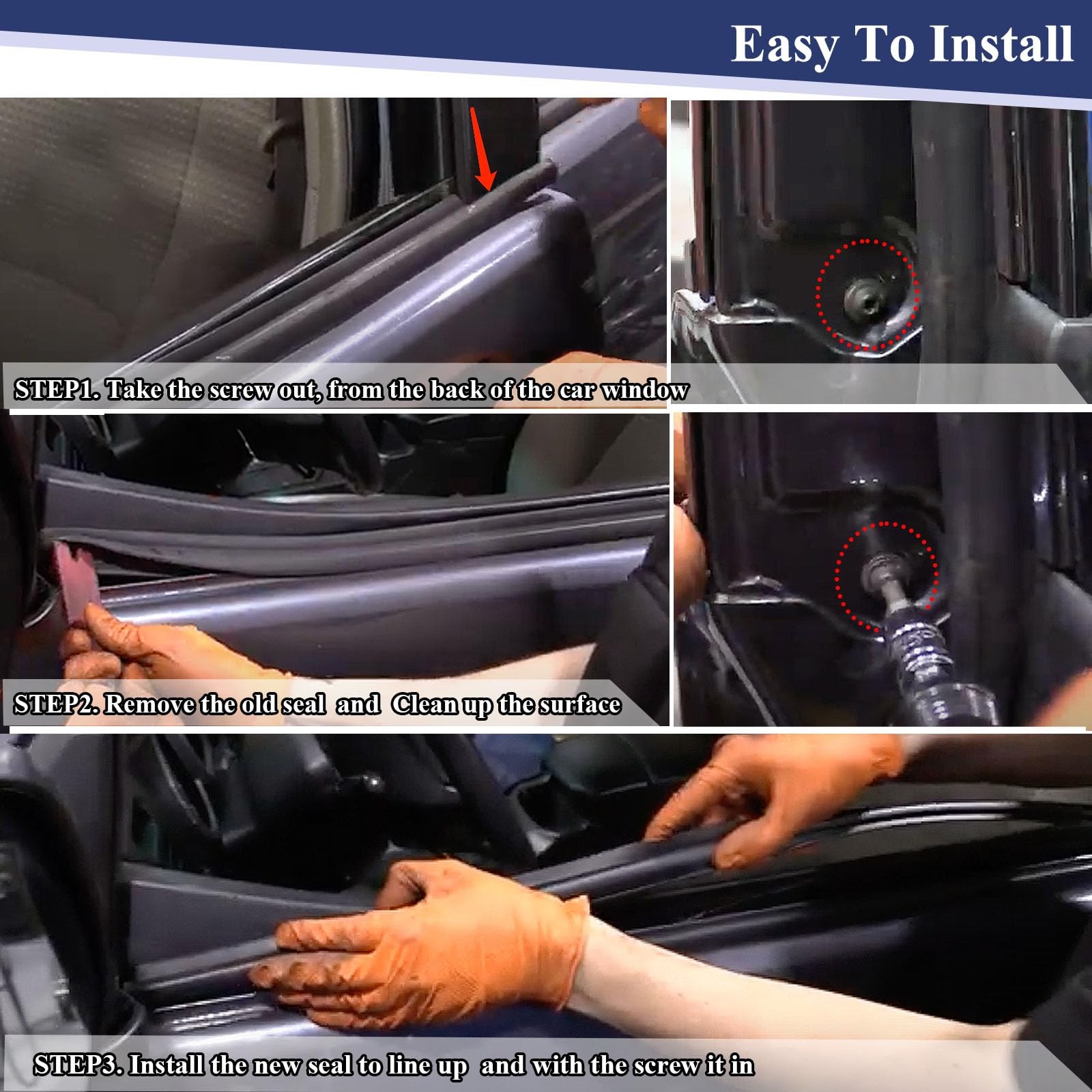 Easy To Install

STEP1. Take the screw out, from the back of the car window

STEP2. Remove the old seal and Clean up the surface

STEP3. Install the new seal to line up and with the screw it in