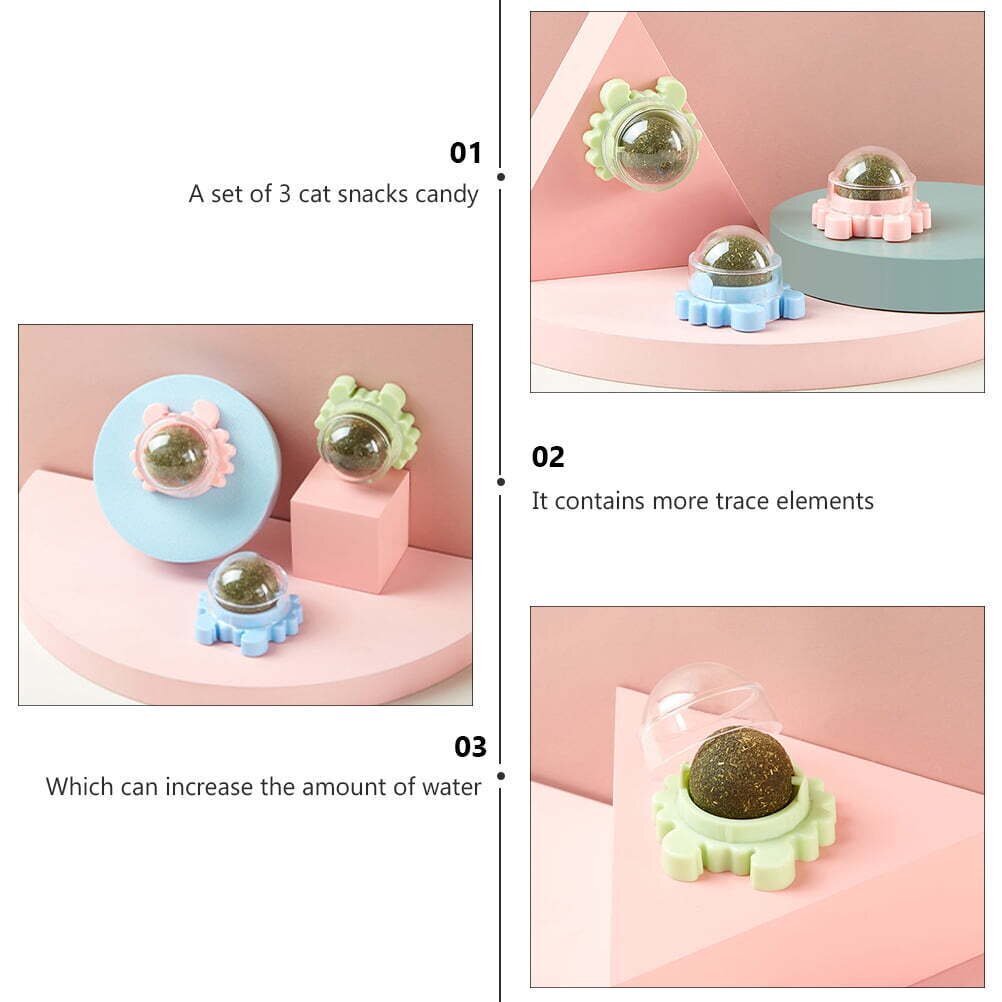 01
A set of 3 cat snacks candy

02
It contains more trace elements

03
Which can increase the amount of water