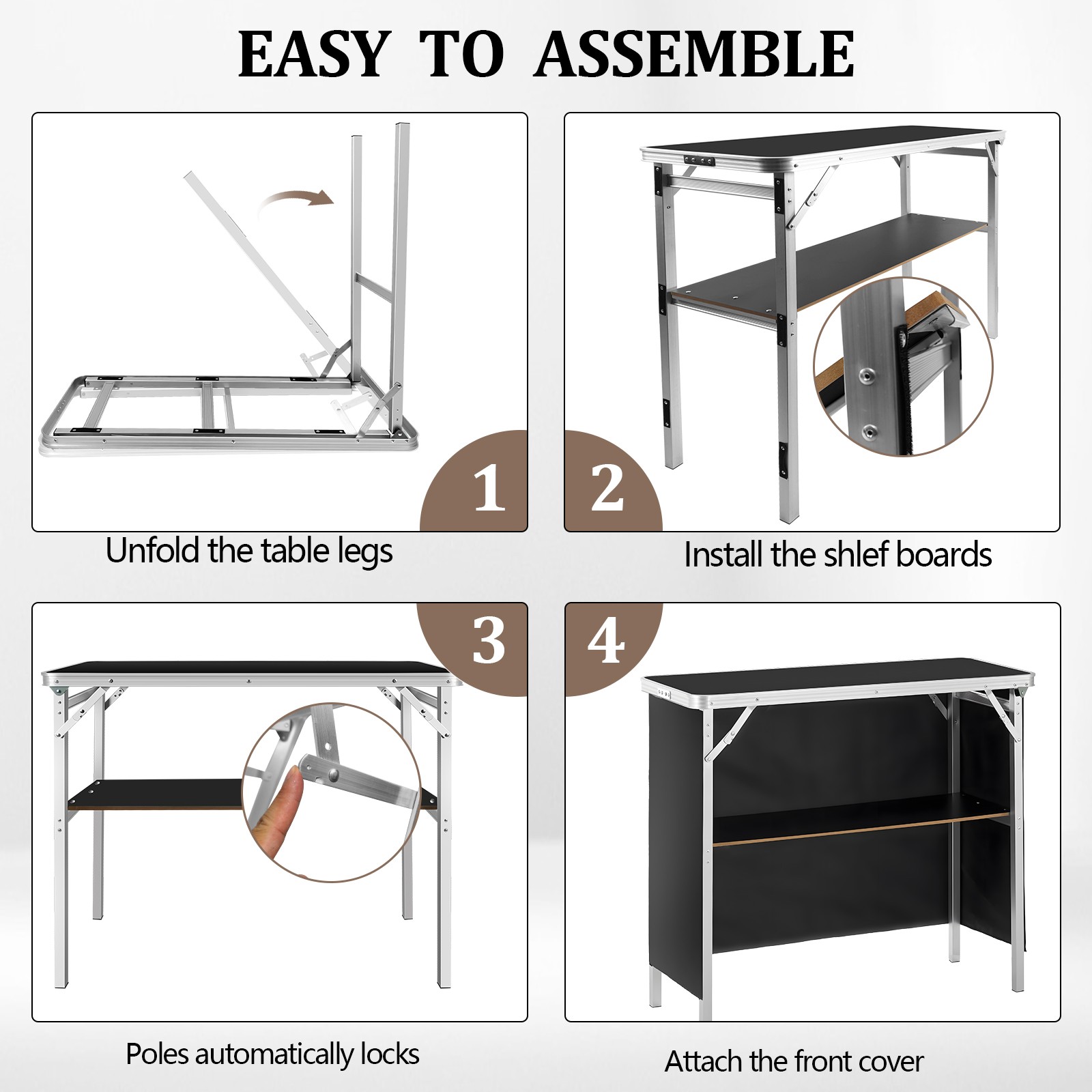 EASY TO ASSEMBLE

1

Unfold the table legs

2

Install the shlef boards

3

Poles automatically locks

4

Attach the front cover