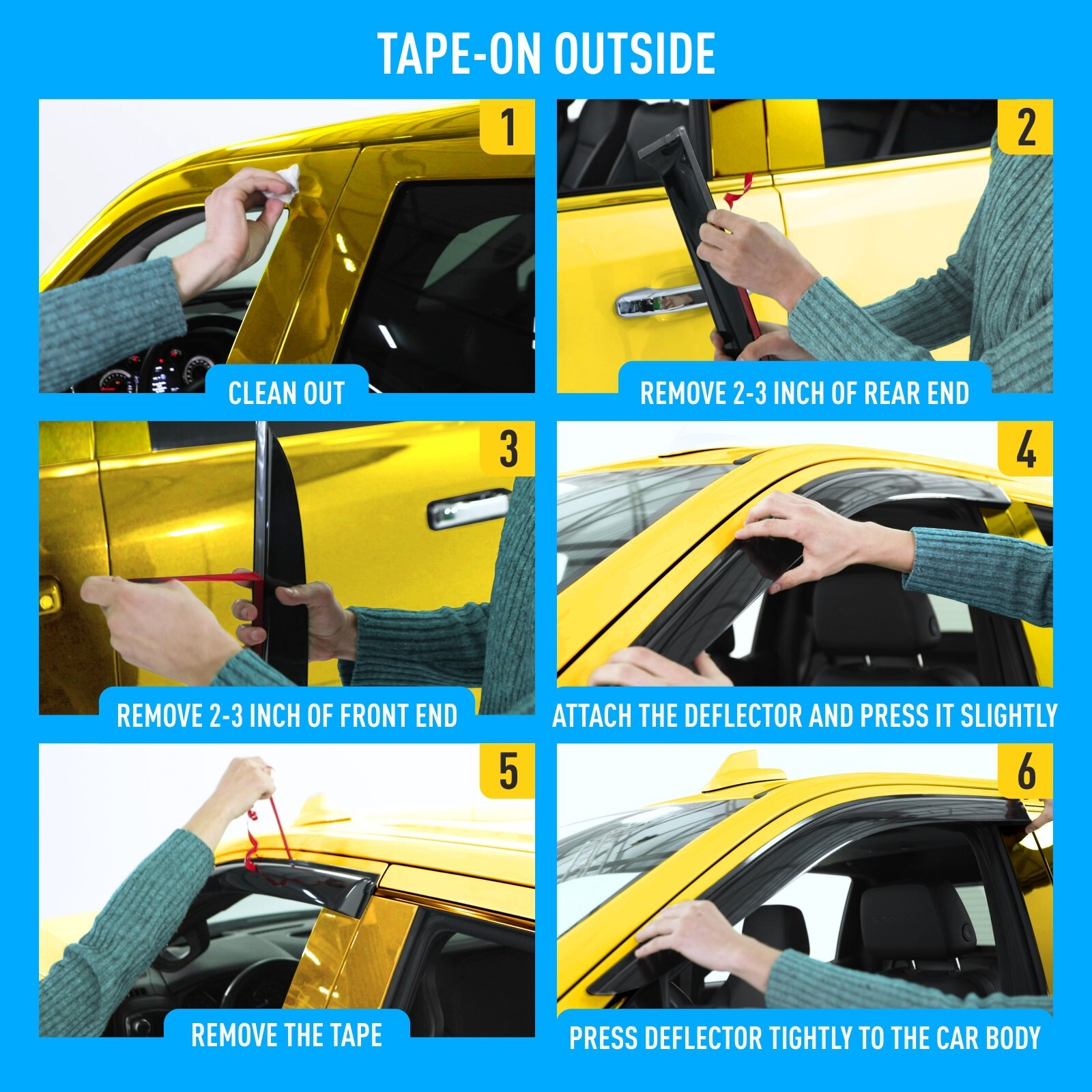 TAPE-ON OUTSIDE

1
CLEAN OUT

2
REMOVE 2-3 INCH OF REAR END

3
REMOVE 2-3 INCH OF FRONT END

4
ATTACH THE DEFLECTOR AND PRESS IT SLIGHTLY

5
REMOVE THE TAPE

6
PRESS DEFLECTOR TIGHTLY TO THE CAR BODY