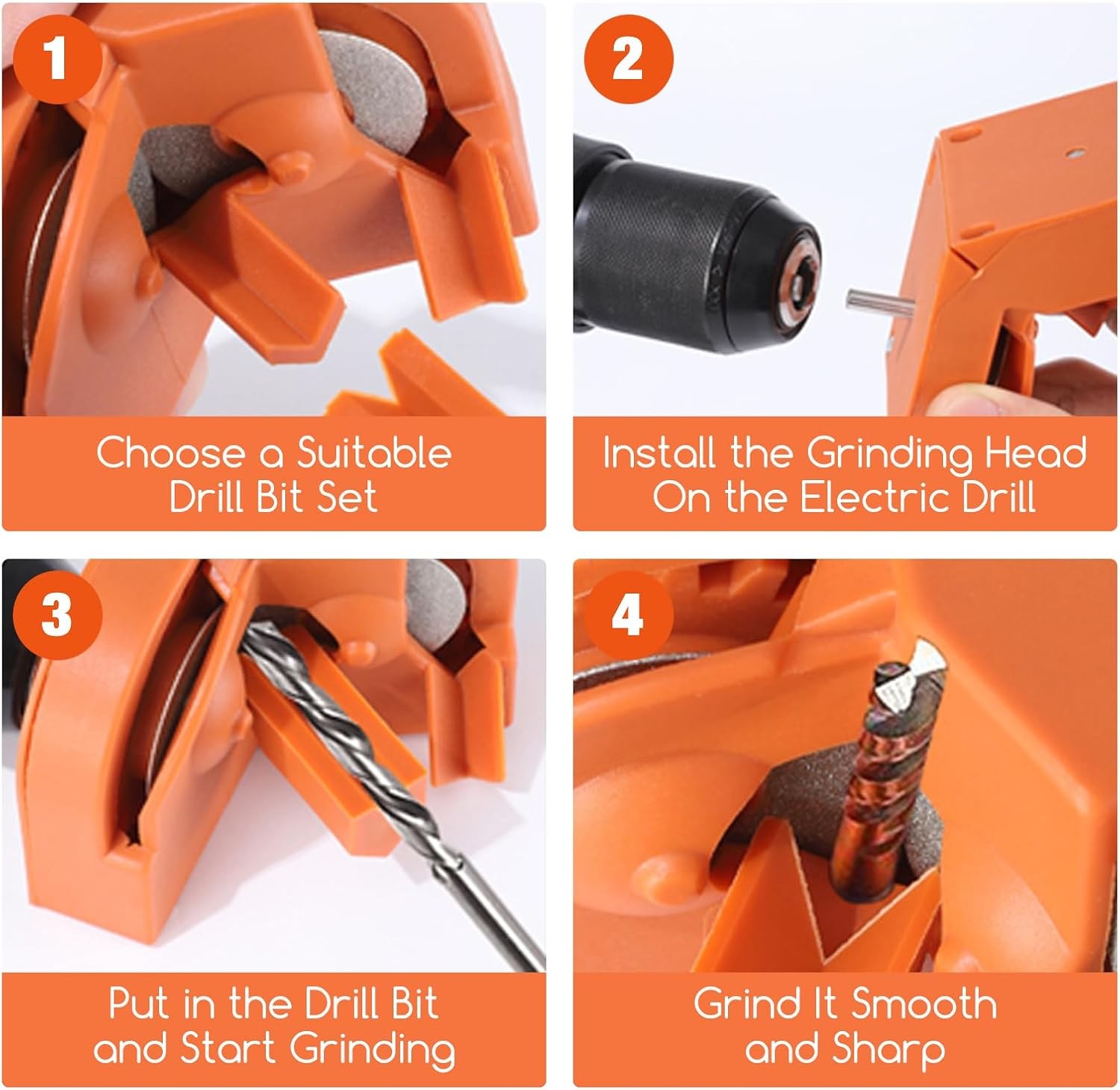 1

Choose a Suitable Drill Bit Set

2

Install the Grinding Head On the Electric Drill

3

Put in the Drill Bit and Start Grinding

4

Grind It Smooth and Sharp