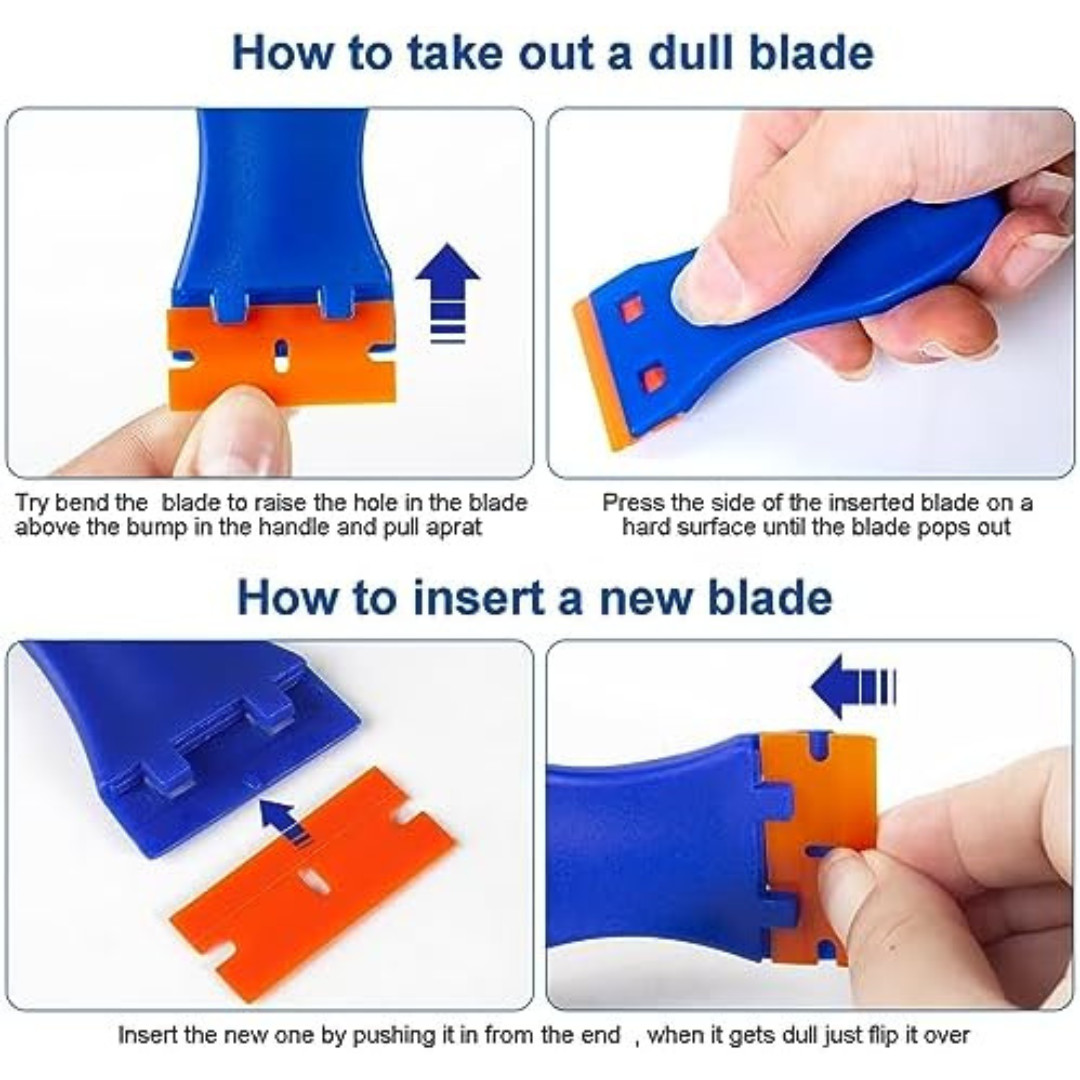 How to take out a dull blade

Try bend the blade to raise the hole in the blade above the bump in the handle and pull aprat

Press the side of the inserted blade on a hard surface until the blade pops out

How to insert a new blade

Insert the new one by pushing it in from the end , when it gets dull just flip it over