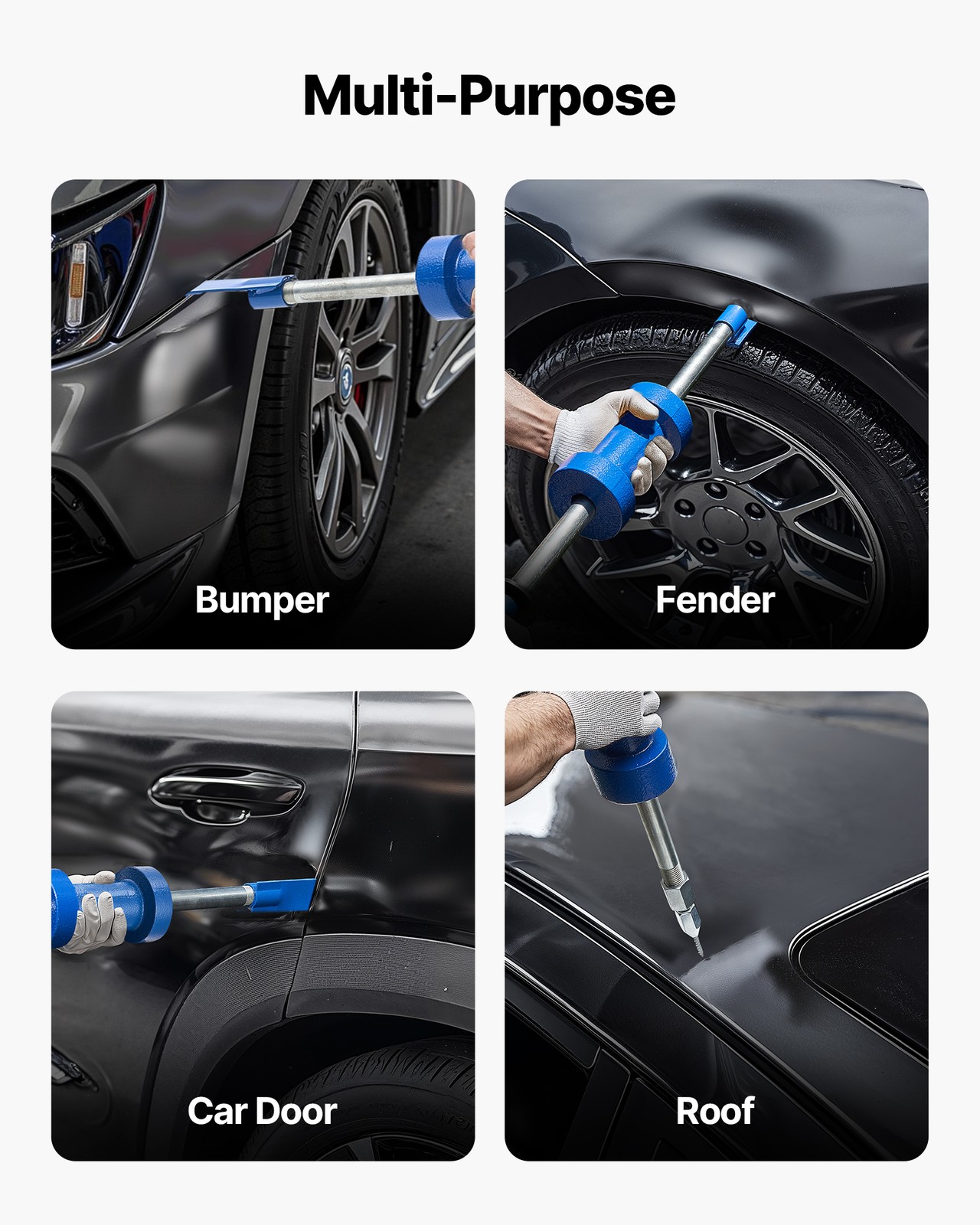 Multi-Purpose

Bumper

Fender

Car Door

Roof