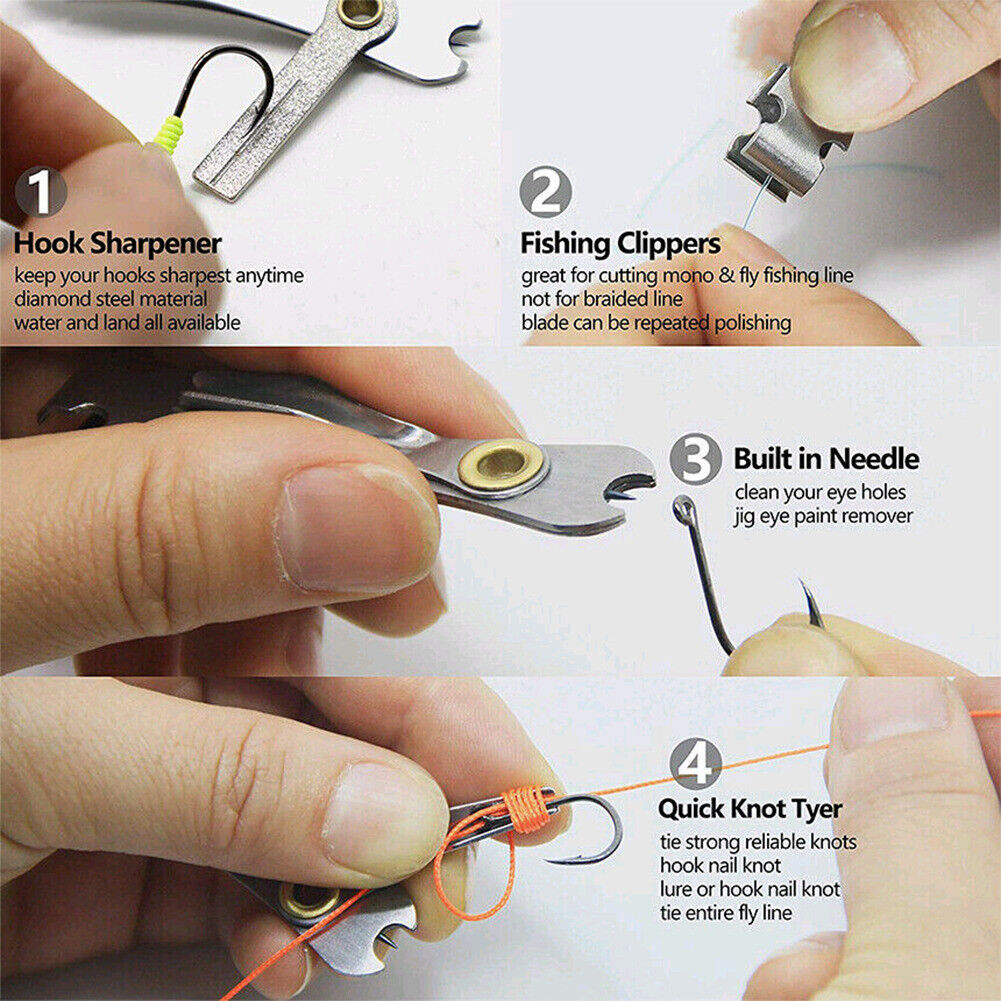 1
Hook Sharpener
keep your hooks sharpest anytime
diamond steel material
water and land all available

2
Fishing Clippers
great for cutting mono & fly fishing line
not for braided line
blade can be repeated polishing

3
Built in Needle
clean your eye holes
jig eye paint remover

4
Quick Knot Tyer
tie strong reliable knots
hook nail knot
lure or hook nail knot
tie entire fly line