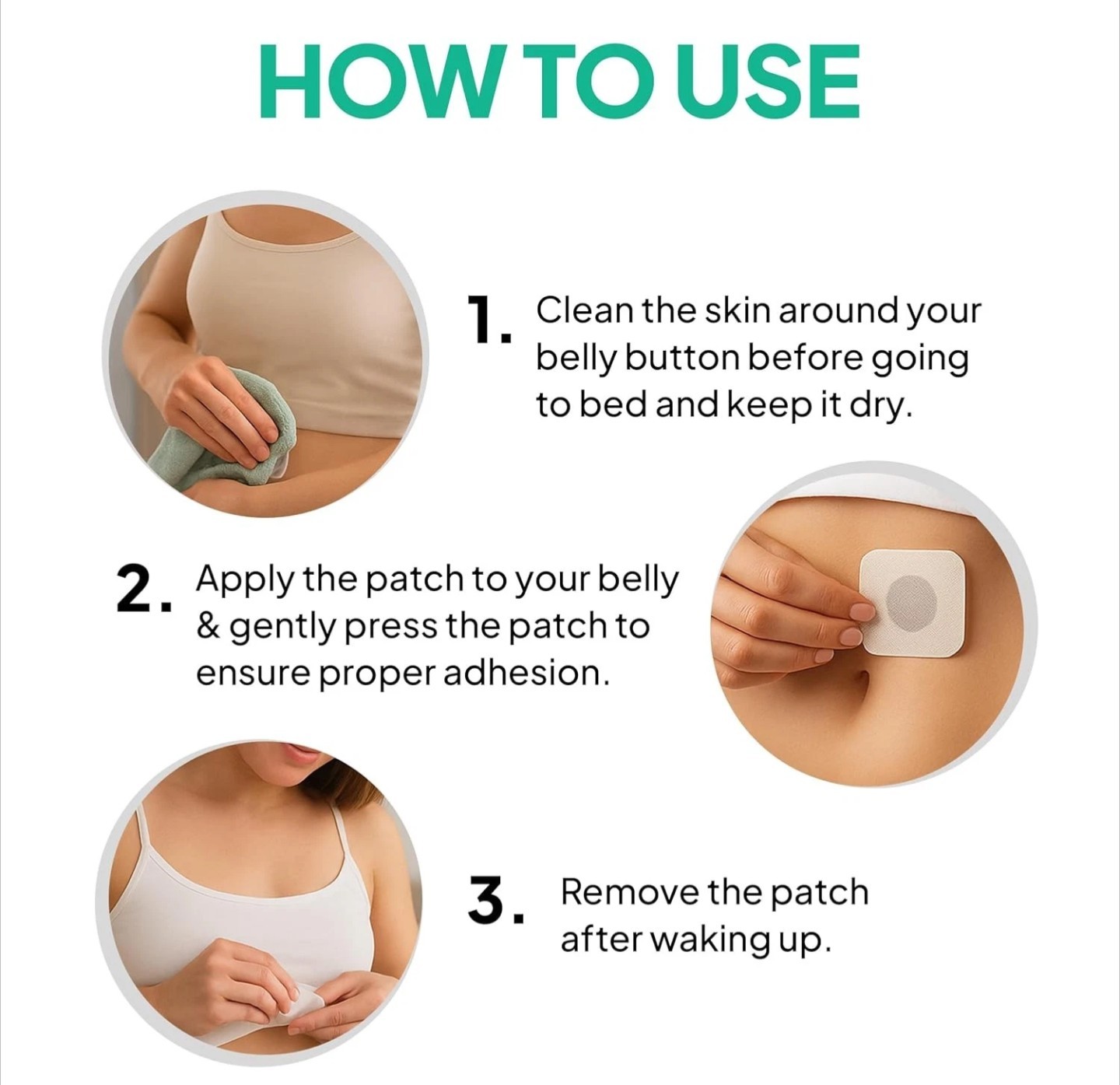 HOW TO USE

1. Clean the skin around your belly button before going to bed and keep it dry.

2. Apply the patch to your belly & gently press the patch to ensure proper adhesion.

3. Remove the patch after waking up.