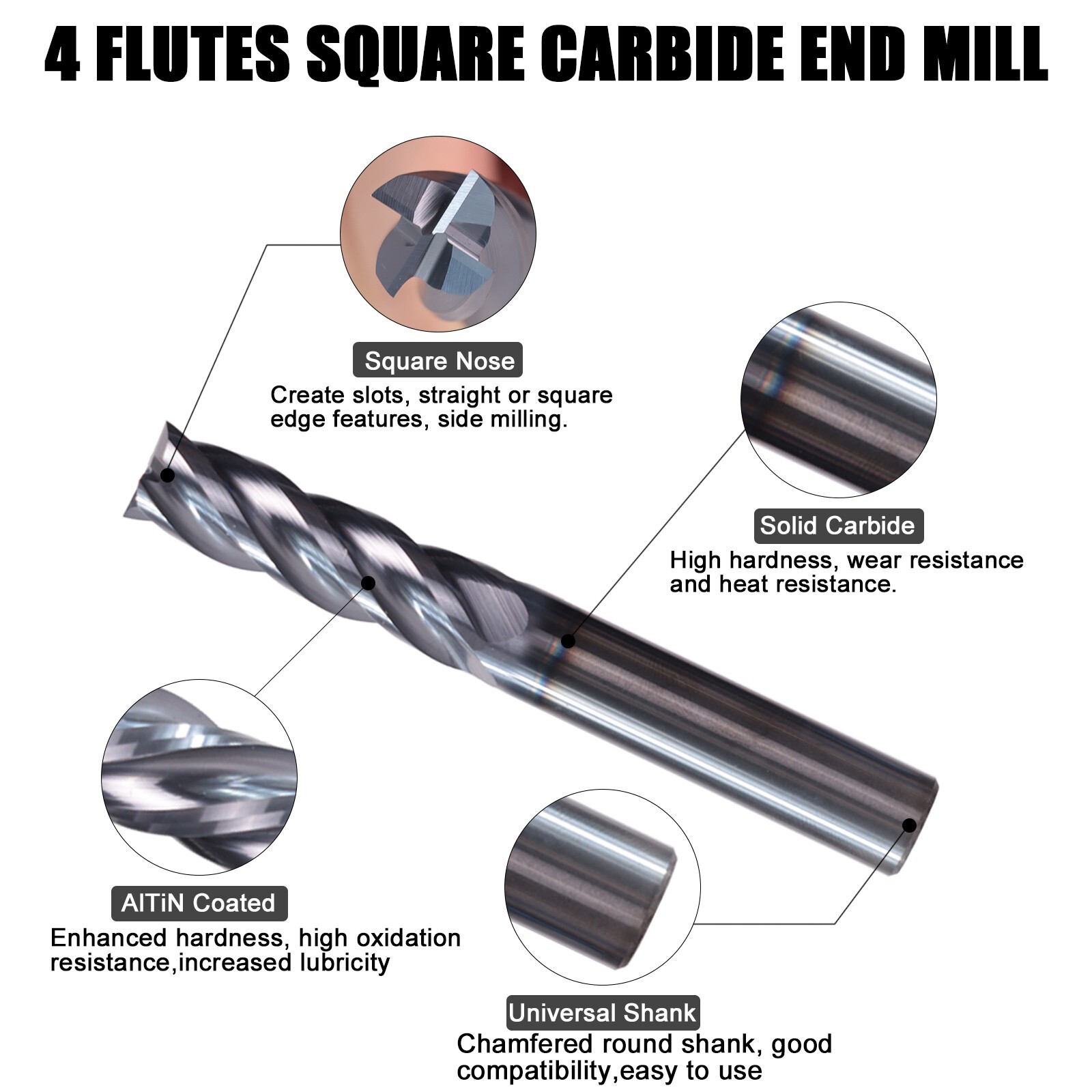 4 FLUTES SQUARE CARBIDE END MILL

Square Nose
Create slots, straight or square edge features, side milling.

Solid Carbide
High hardness, wear resistance and heat resistance.

AlTiN Coated
Enhanced hardness, high oxidation resistance,increased lubricity

Universal Shank
Chamfered round shank, good compatibility,easy to use