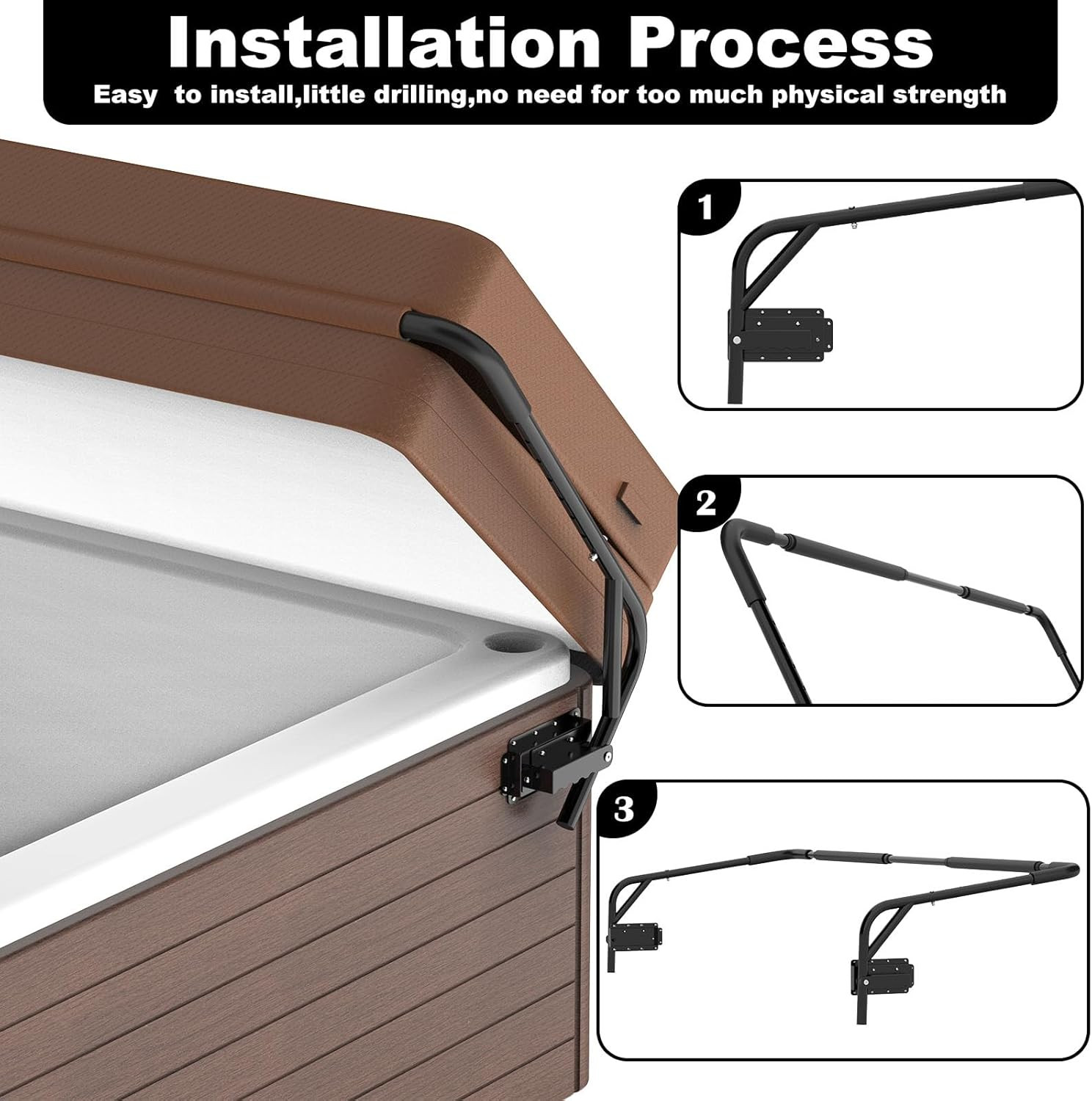 Installation Process
Easy  to install,little drilling,no need for too much physical strength

1

2

3