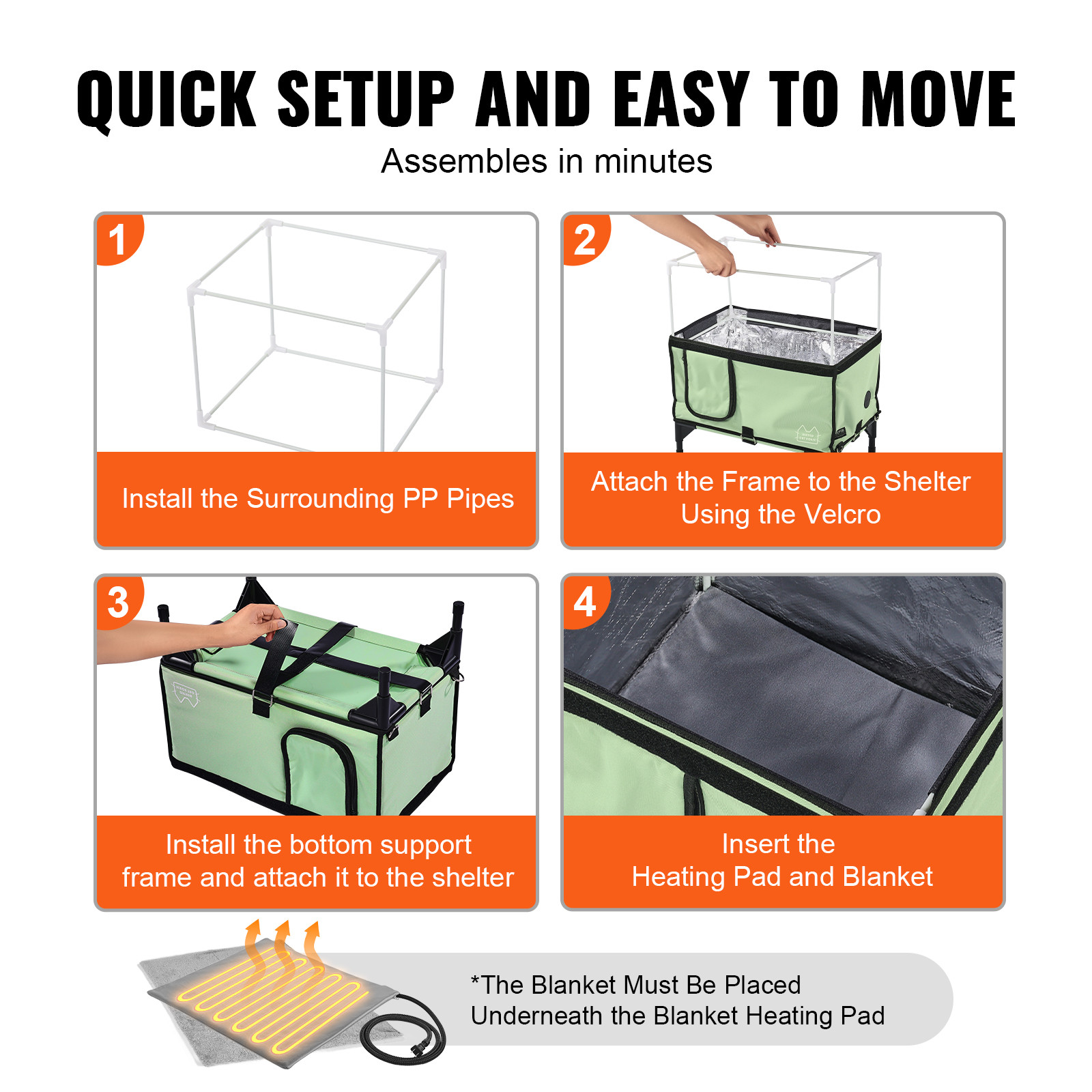 QUICK SETUP AND EASY TO MOVE
Assembles in minutes

1
Install the Surrounding PP Pipes

2
Attach the Frame to the Shelter Using the Velcro

3
Install the bottom support frame and attach it to the shelter

4
Insert the Heating Pad and Blanket

*The Blanket Must Be Placed Underneath the Blanket Heating Pad