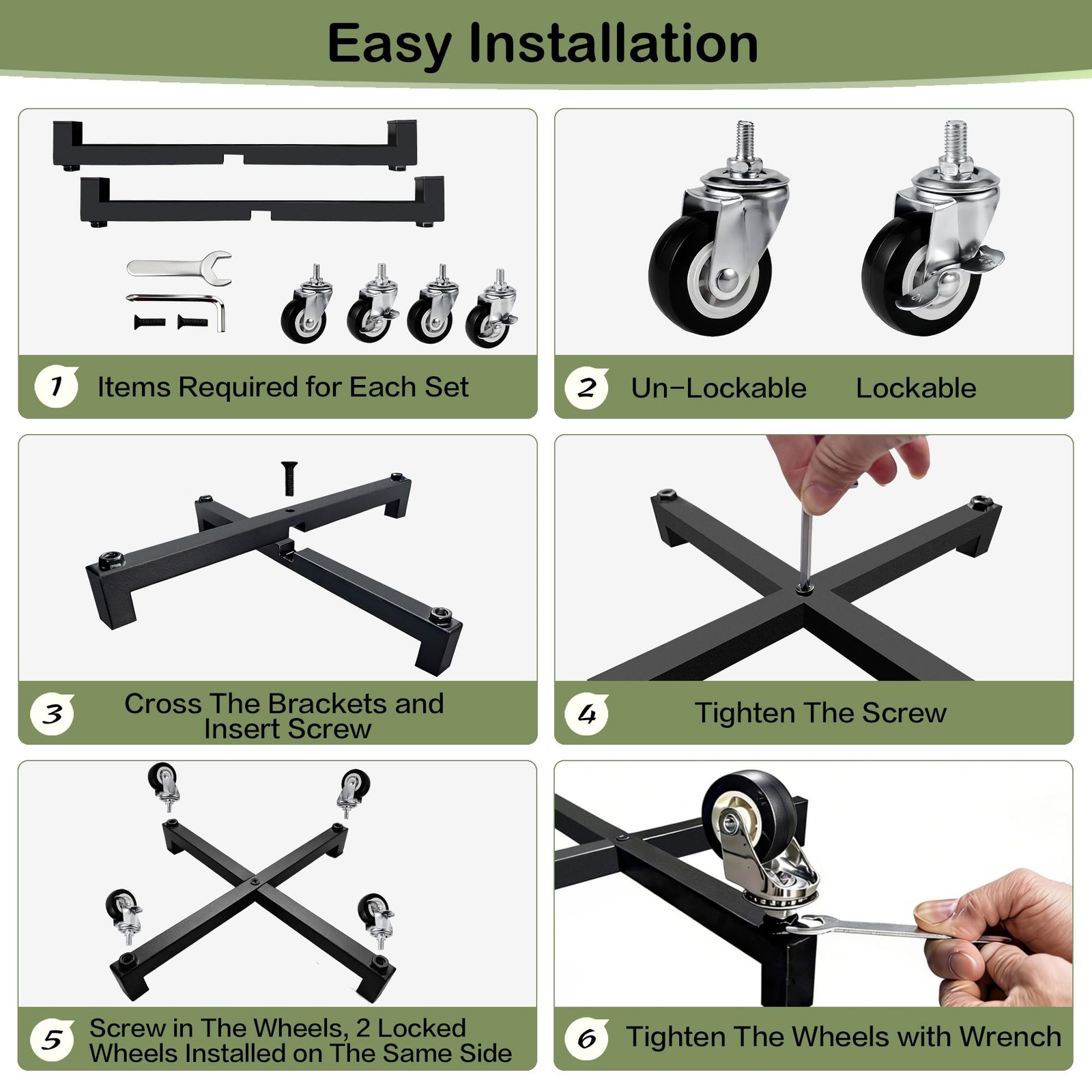 Easy Installation

1 Items Required for Each Set

2 Un-Lockable Lockable

3 Cross The Brackets and Insert Screw

4 Tighten The Screw

5 Screw in The Wheels, 2 Locked Wheels Installed on The Same Side

6 Tighten The Wheels with Wrench