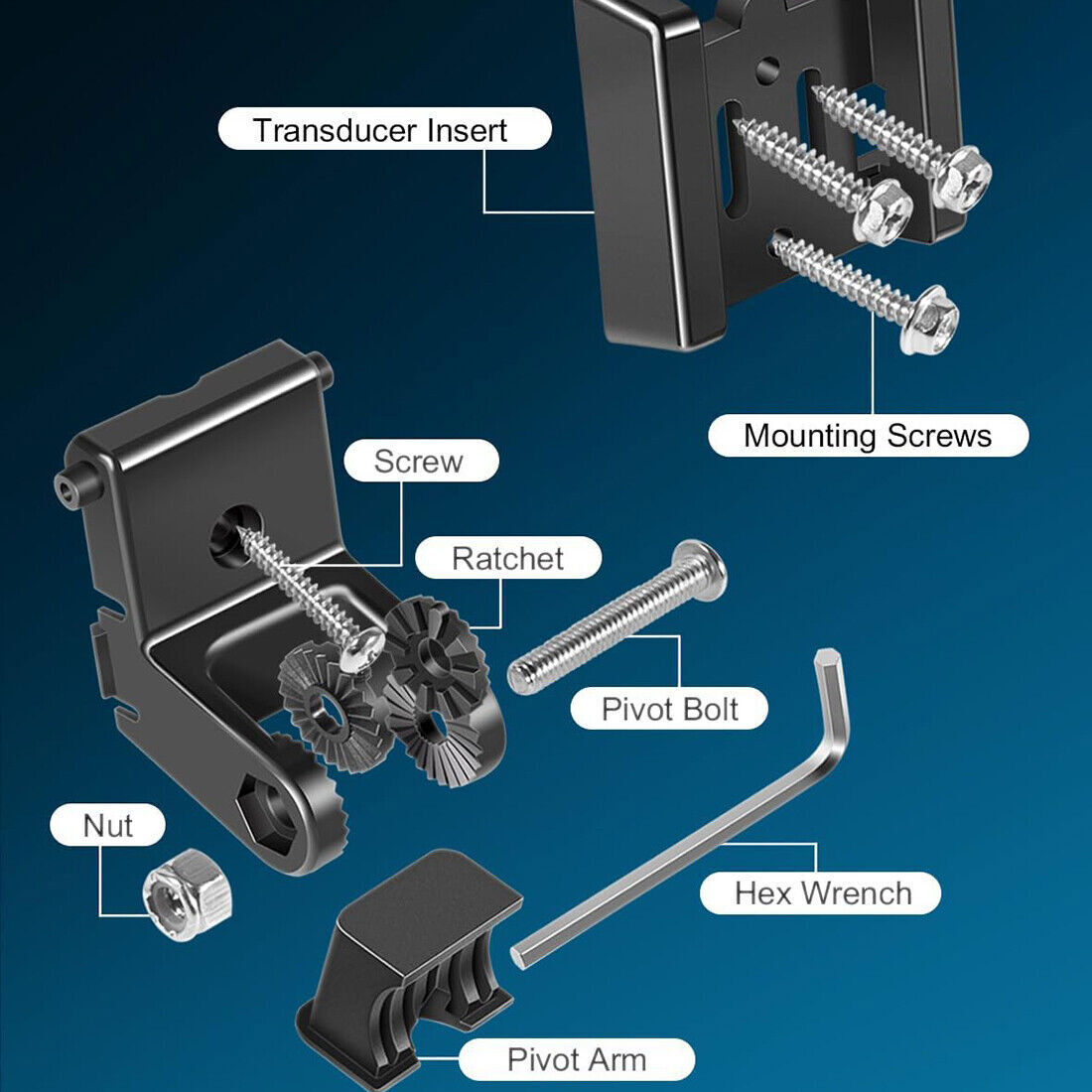 Transducer Insert

Mounting Screws

Screw

Ratchet

Pivot Bolt

Nut

Hex Wrench

Pivot Arm