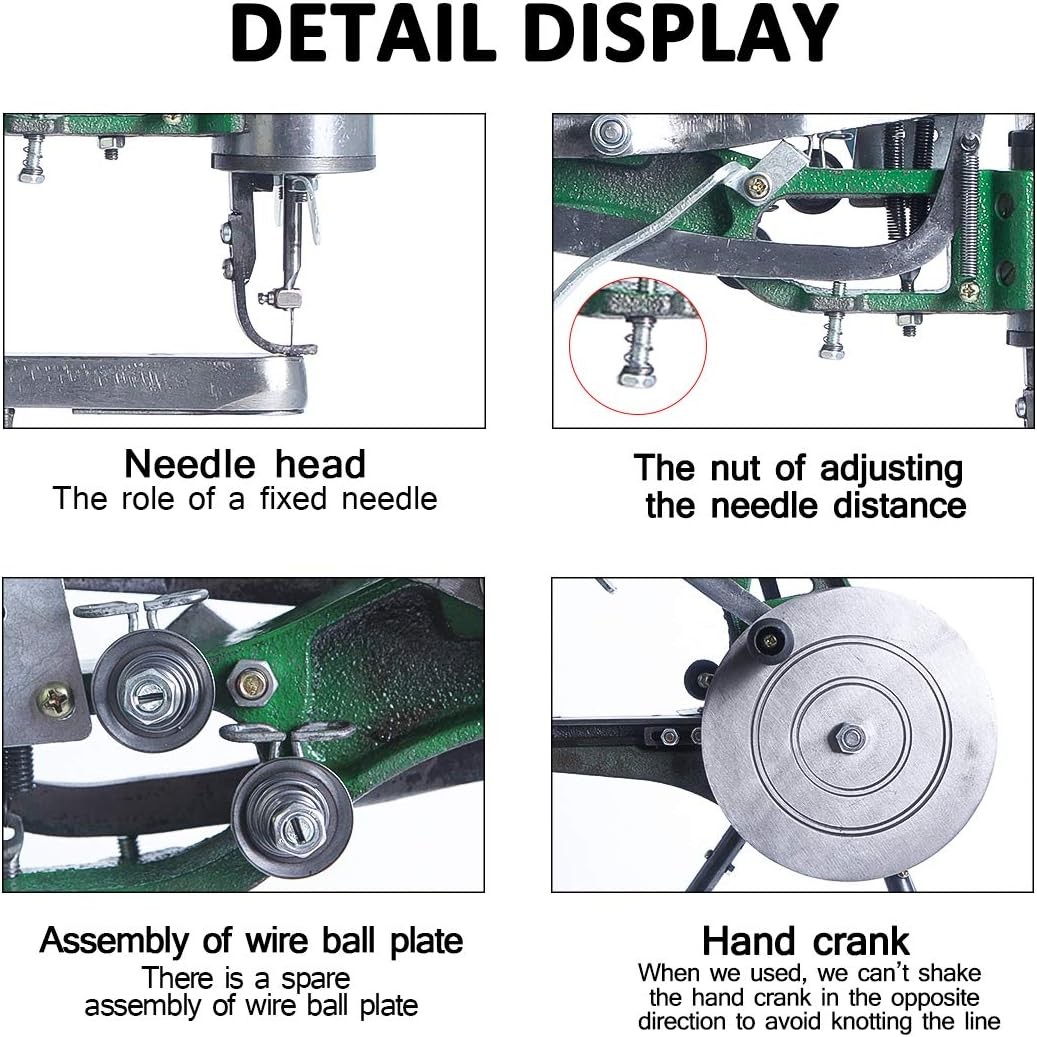 DETAIL DISPLAY

Needle head
The role of a fixed needle

The nut of adjusting the needle distance

Assembly of wire ball plate
There is a spare assembly of wire ball plate

Hand crank
When we used, we can't shake the hand crank in the opposite direction to avoid knotting the line