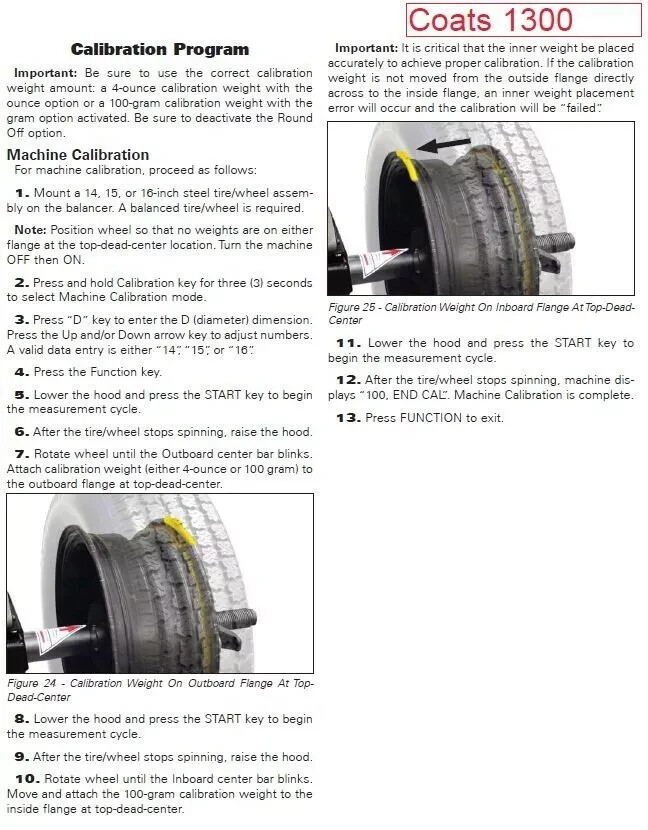 Coats 1300

Calibration Program

Important: Be sure to use the correct calibration weight amount: a 4-ounce calibration weight with the ounce option or a 100-gram calibration weight with the gram option activated. Be sure to deactivate the Round Off option.

Machine Calibration

For machine calibration, proceed as follows:

1. Mount a 14, 15, or 16-inch steel tire/wheel assembly on the balancer. A balanced tire/wheel is required.

Note: Position wheel so that no weights are on either flange at the top-dead-center location. Turn the machine OFF then ON.

2. Press and hold Calibration key for three (3) seconds to select Machine Calibration mode.

3. Press "D" key to enter the D (diameter) dimension. Press the Up and/or Down arrow key to adjust numbers. A valid data entry is either "14", "15", or "16".

4. Press the Function key.

5. Lower the hood and press the START key to begin the measurement cycle.

6. After the tire/wheel stops spinning, raise the hood.

7. Rotate wheel until the Outboard center bar blinks. Attach calibration weight (either 4-ounce or 100 gram) to the outboard flange at top-dead-center.

Figure 24 - Calibration Weight On Outboard Flange At Top-Dead-Center

8. Lower the hood and press the START key to begin the measurement cycle.

9. After the tire/wheel stops spinning, raise the hood.

10. Rotate wheel until the Inboard center bar blinks. Move and attach the 100-gram calibration weight to the inside flange at top-dead-center.

Important: It is critical that the inner weight be placed accurately to achieve proper calibration. If the calibration weight is not moved from the outside flange directly across to the inside flange, an inner weight placement error will occur and the calibration will be "failed".

Figure 25 - Calibration Weight On Inboard Flange At Top-Dead-Center

11. Lower the hood and press the START key to begin the measurement cycle.

12. After the tire/wheel stops spinning, machine displays "100, END CAL". Machine Calibration is complete.

13. Press FUNCTION to exit.