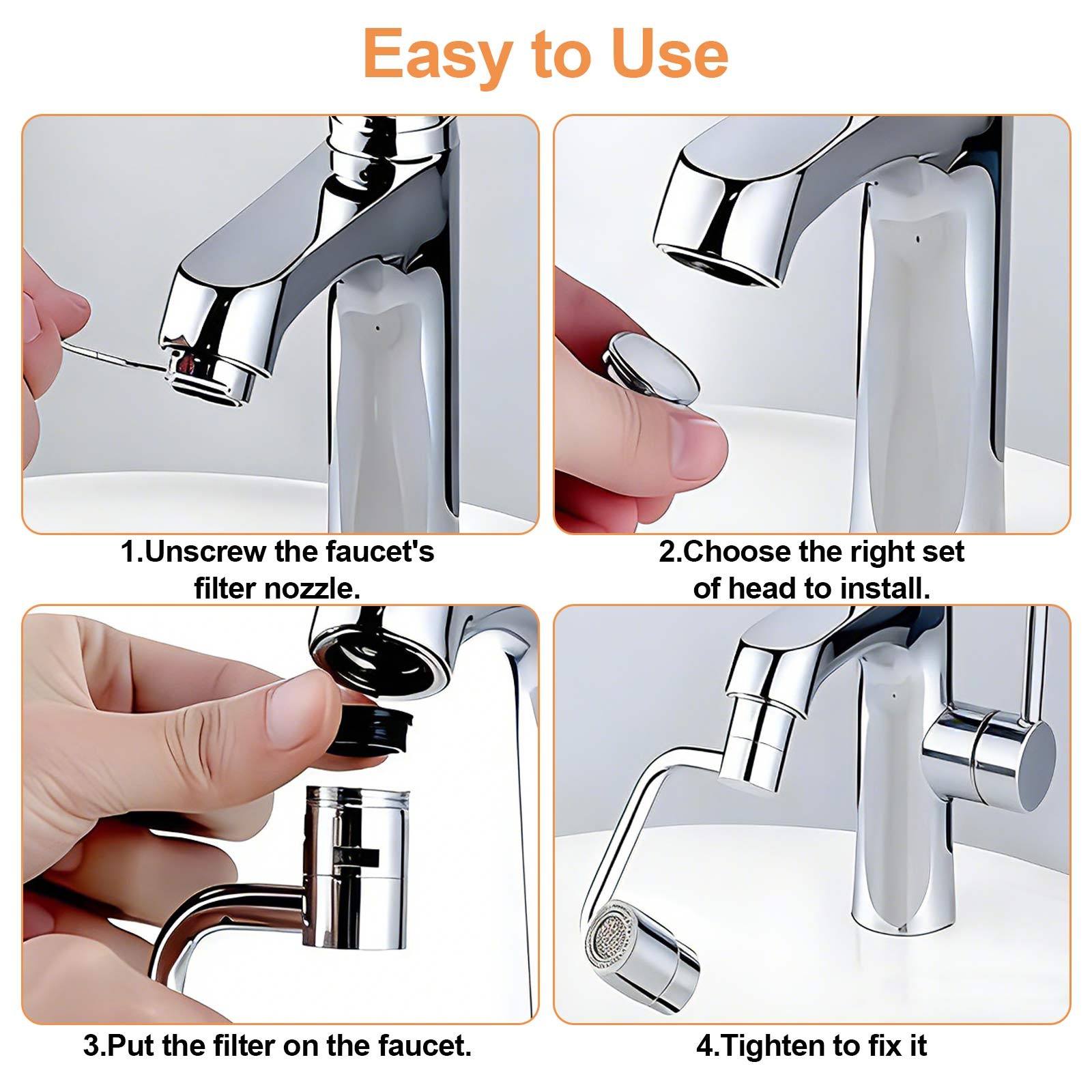 Easy to Use

1.Unscrew the faucet's filter nozzle.

2.Choose the right set of head to install.

3.Put the filter on the faucet.

4.Tighten to fix it