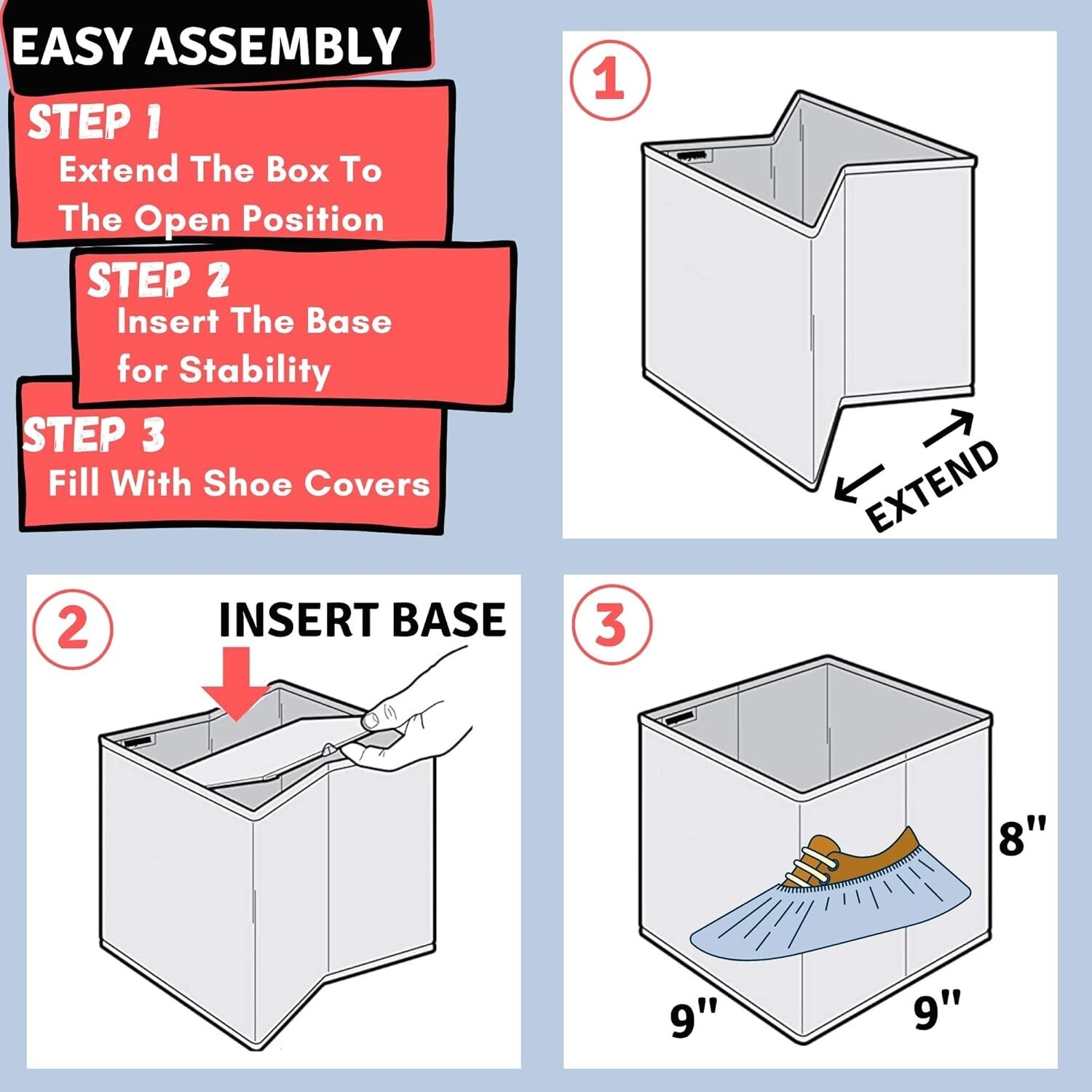 EASY ASSEMBLY

STEP 1
Extend The Box To The Open Position

STEP 2
Insert The Base for Stability

STEP 3
Fill With Shoe Covers

1

EXTEND

2

INSERT BASE

3

8"

9"

9"