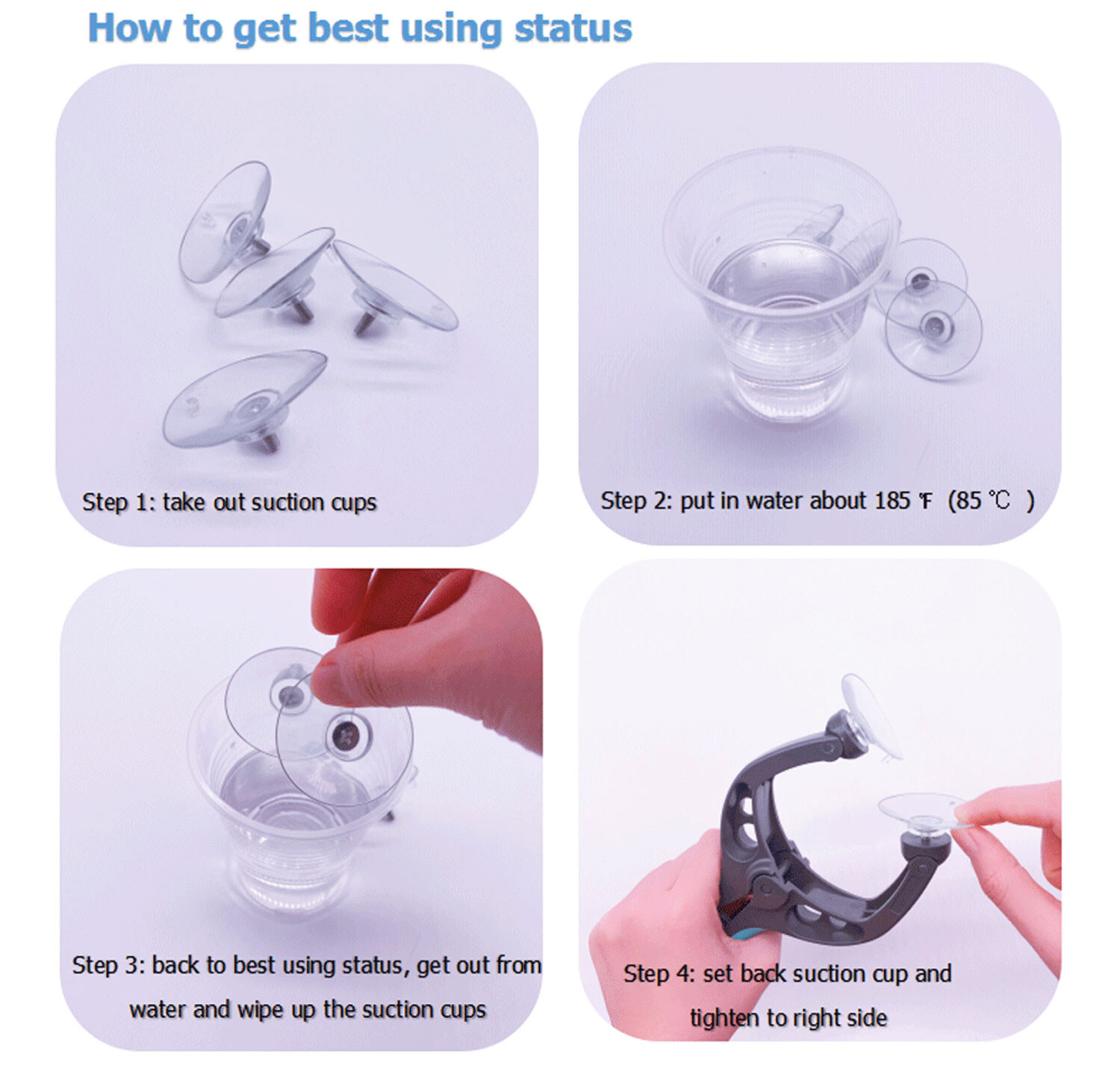 How to get best using status

Step 1: take out suction cups

Step 2: put in water about 185 ℉ (85 ℃ )

Step 3: back to best using status, get out from water and wipe up the suction cups

Step 4: set back suction cup and tighten to right side