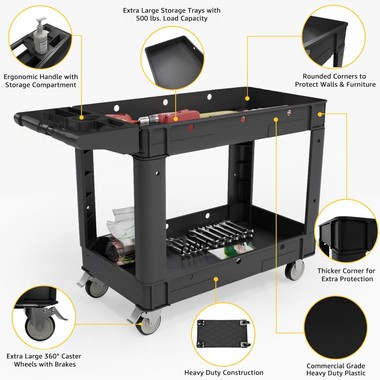 Extra Large Storage Trays with 500 lbs. Load Capacity

Ergonomic Handle with Storage Compartment

Rounded Corners to Protect Walls & Furniture

Thicker Corner for Extra Protection

Extra Large 360° Caster Wheels with Brakes

Heavy Duty Construction

Commercial Grade Heavy Duty Plastic