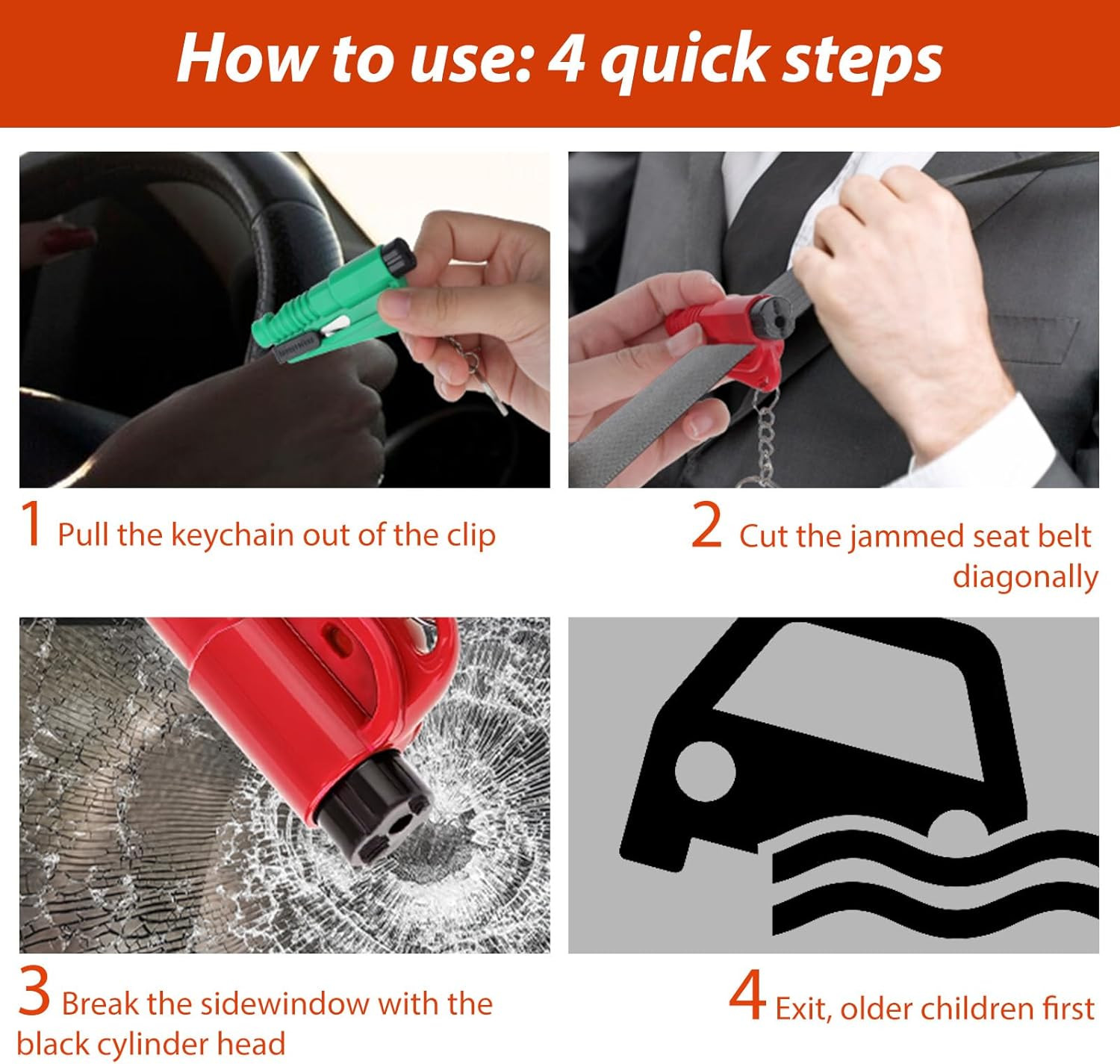 How to use: 4 quick steps

1 Pull the keychain out of the clip

2 Cut the jammed seat belt diagonally

3 Break the sidewindow with the black cylinder head

4 Exit, older children first