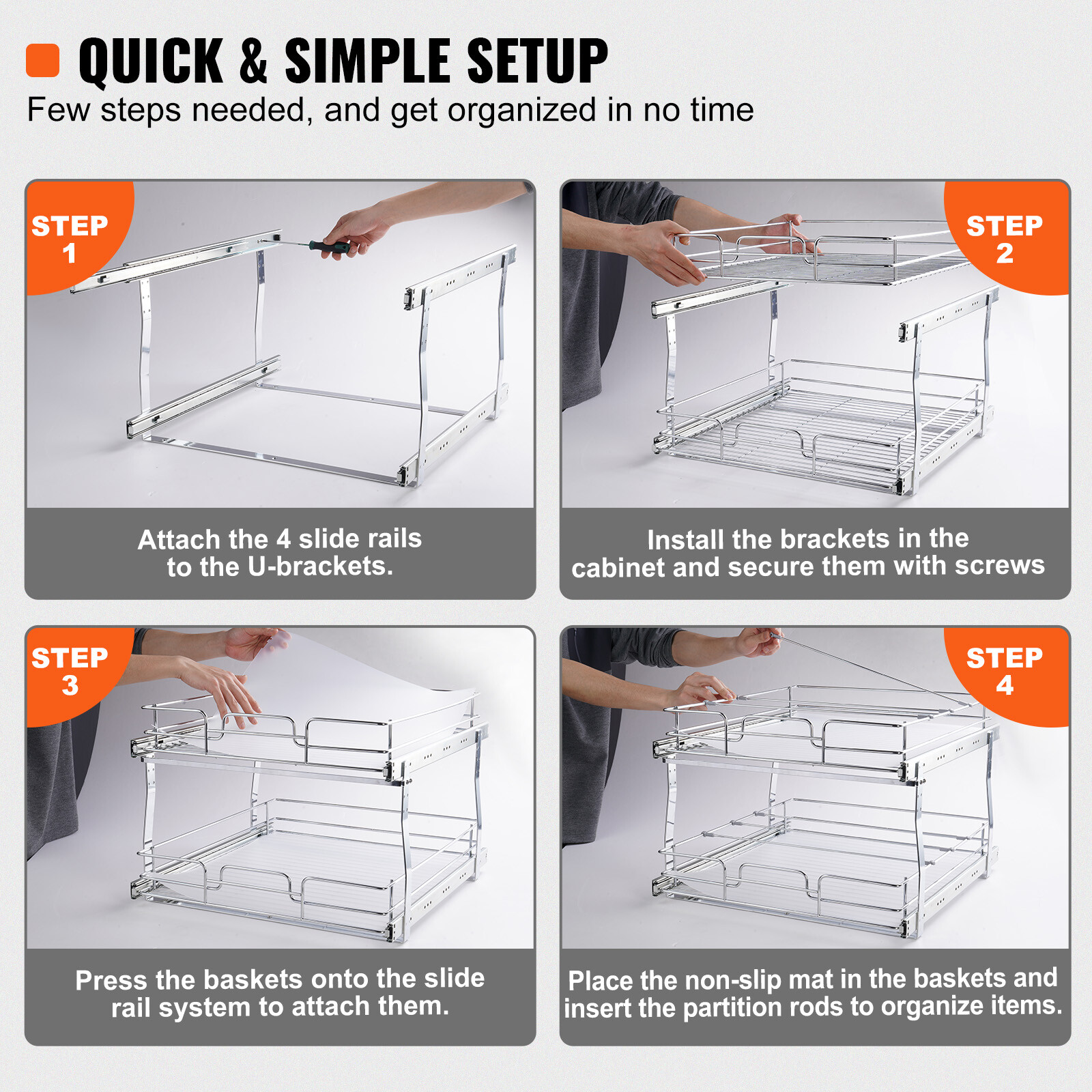 QUICK & SIMPLE SETUP

Few steps needed, and get organized in no time

STEP 1

Attach the 4 slide rails to the U-brackets.

STEP 2

Install the brackets in the cabinet and secure them with screws

STEP 3

Press the baskets onto the slide rail system to attach them.

STEP 4

Place the non-slip mat in the baskets and insert the partition rods to organize items.