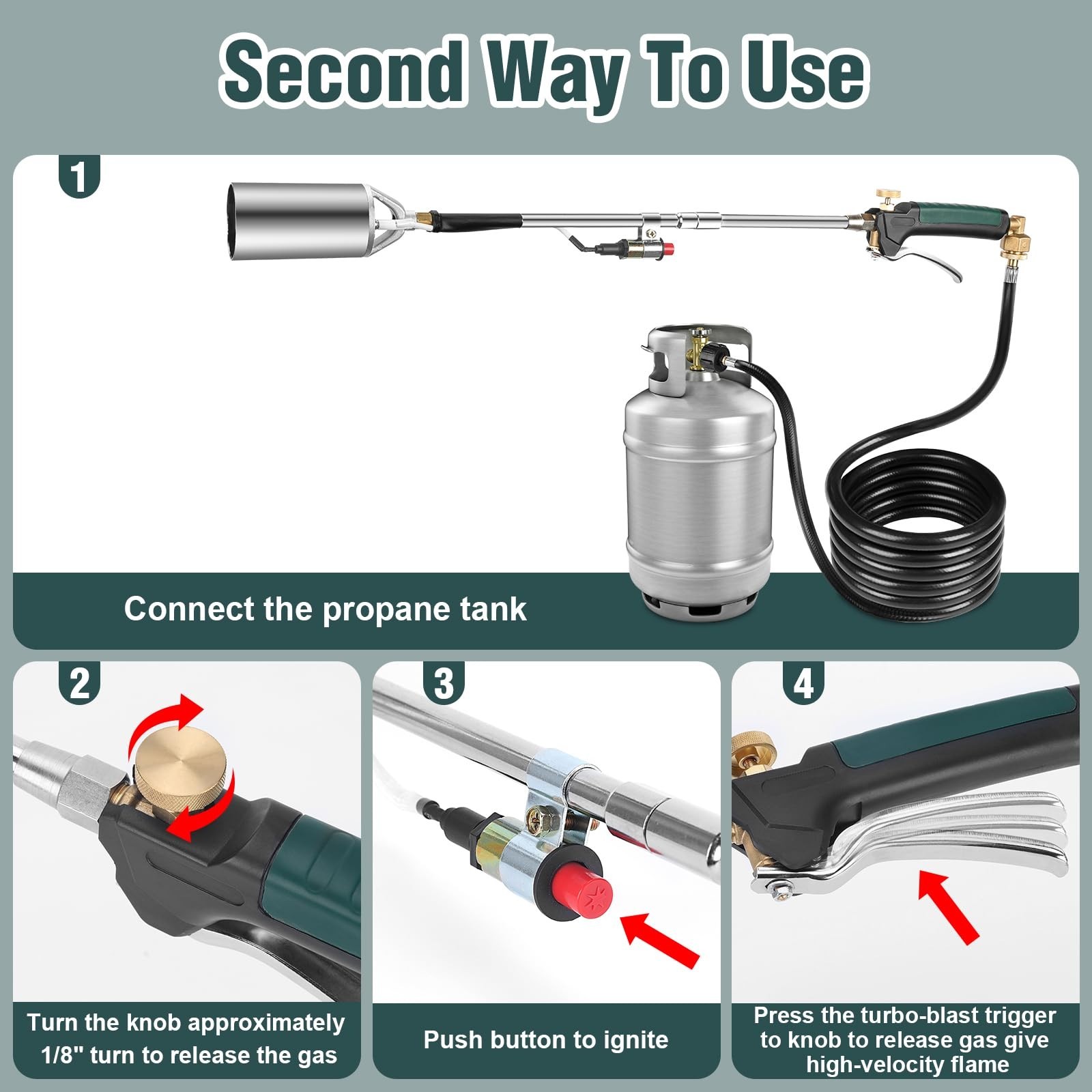 Second Way To Use

1

Connect the propane tank

2

Turn the knob approximately 1/8" turn to release the gas

3

Push button to ignite

4

Press the turbo-blast trigger to knob to release gas give high-velocity flame