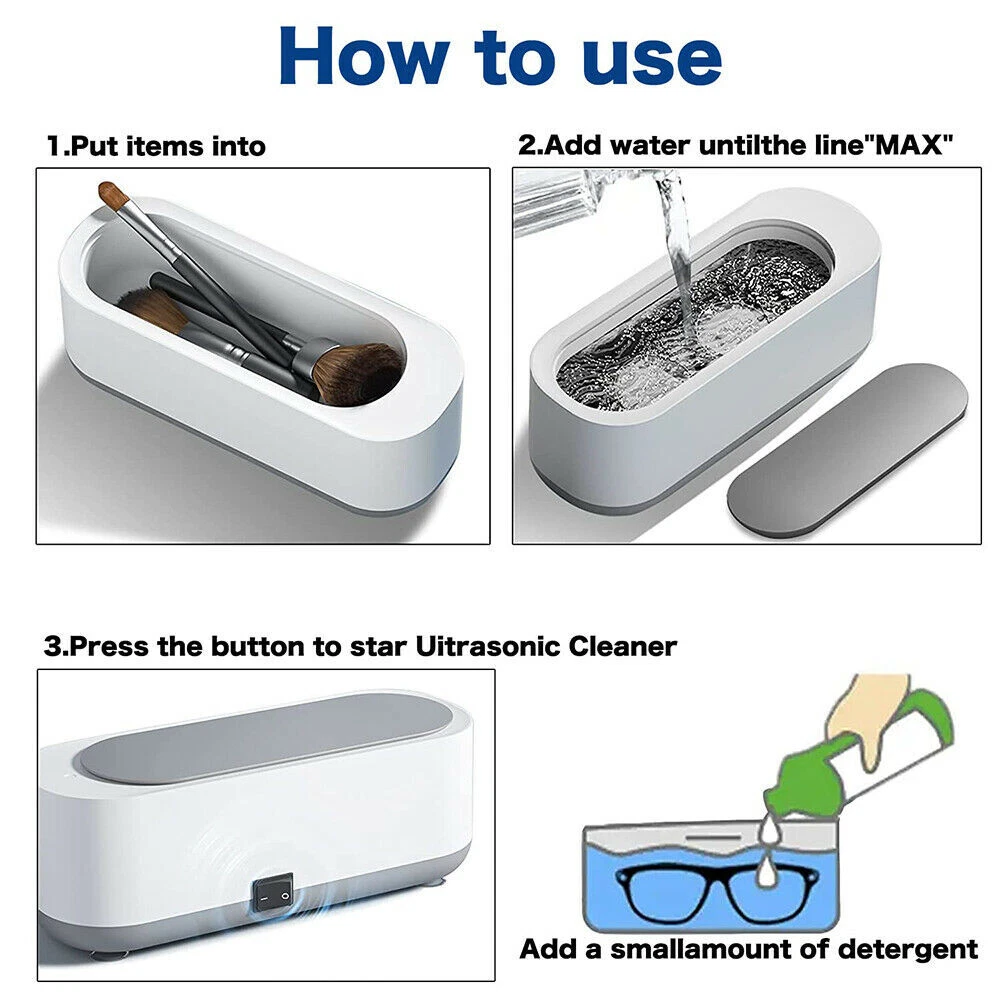 How to use

1.Put items into

2.Add water untilthe line"MAX"

3.Press the button to star Uitrasonic Cleaner

Add a smallamount of detergent