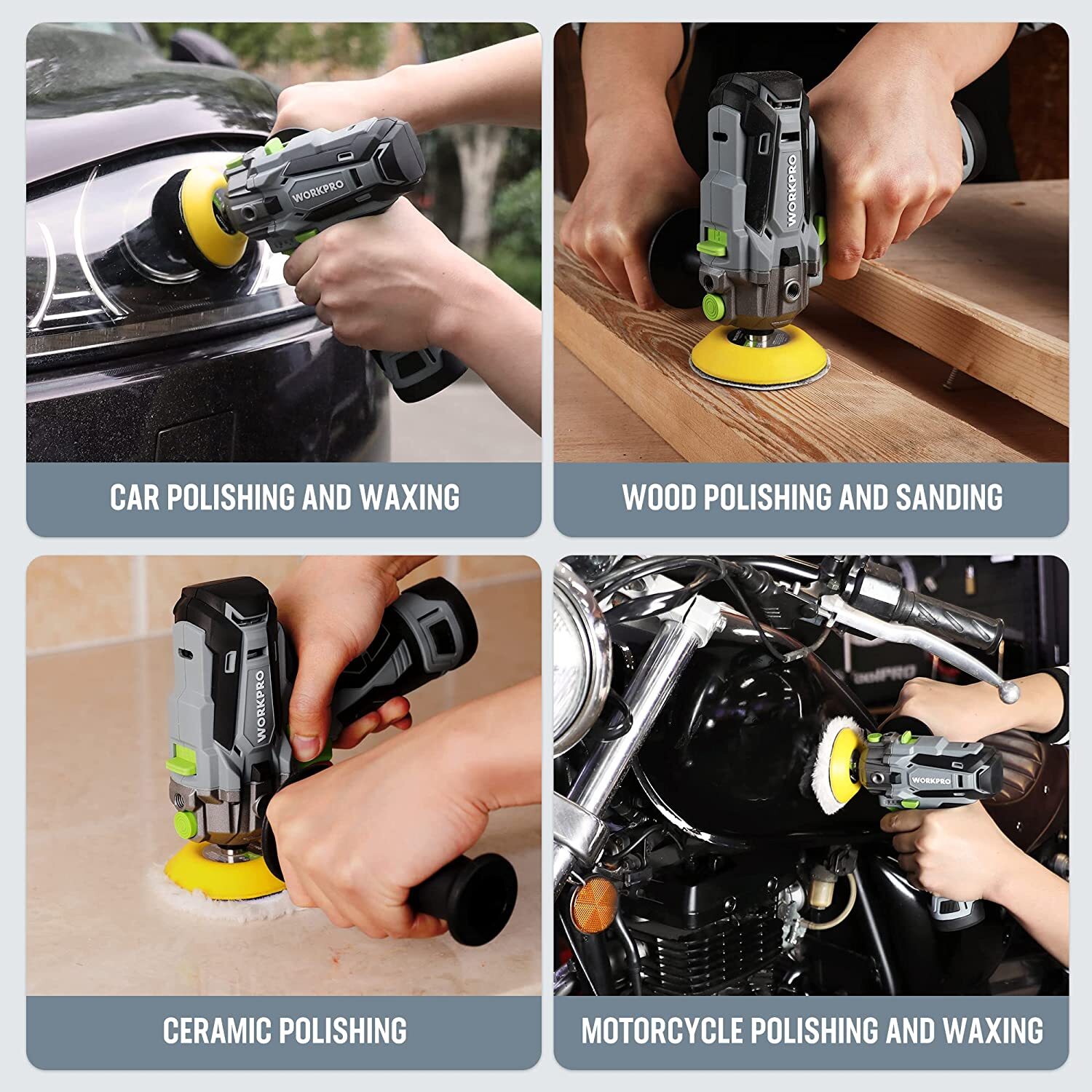 WORKPRO

CAR POLISHING AND WAXING

WORKPRO

WOOD POLISHING AND SANDING

WORKPRO

CERAMIC POLISHING

WORKPRO

MOTORCYCLE POLISHING AND WAXING