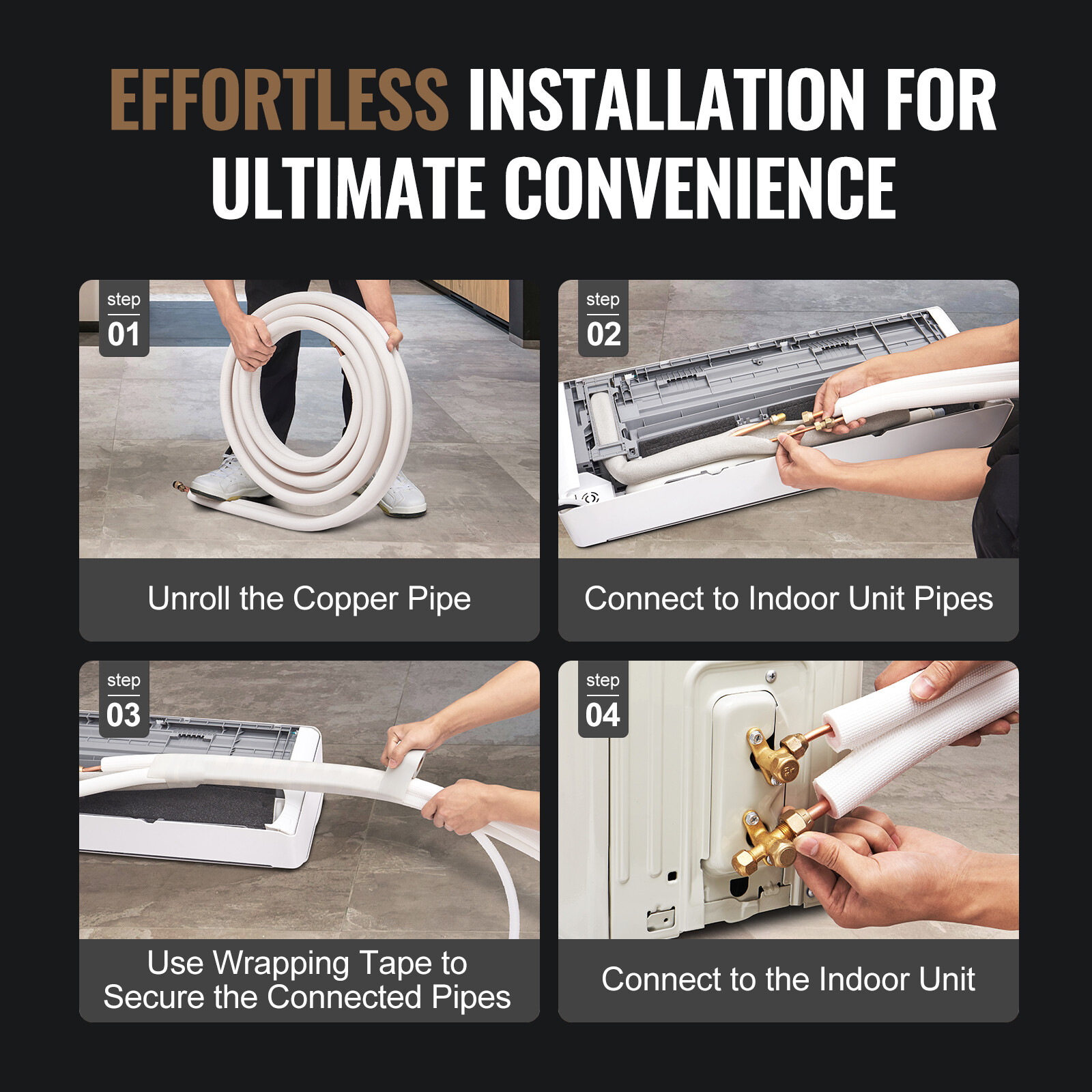 EFFORTLESS INSTALLATION FOR ULTIMATE CONVENIENCE

step
01

Unroll the Copper Pipe

step
02

Connect to Indoor Unit Pipes

step
03

Use Wrapping Tape to Secure the Connected Pipes

step
04

Connect to the Indoor Unit