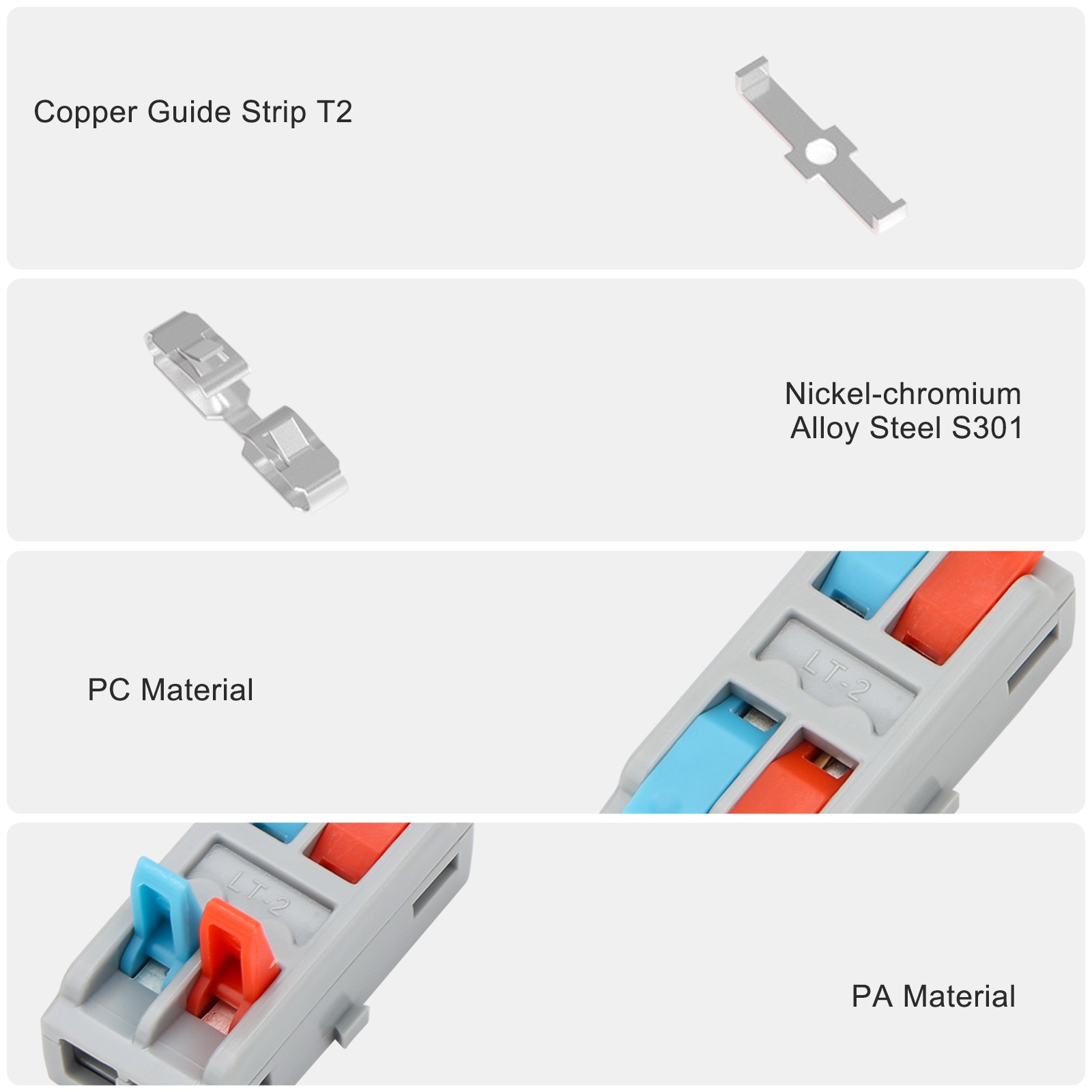 Copper Guide Strip T2

Nickel-chromium Alloy Steel S301

PC Material

LT-2

LT-2

PA Material