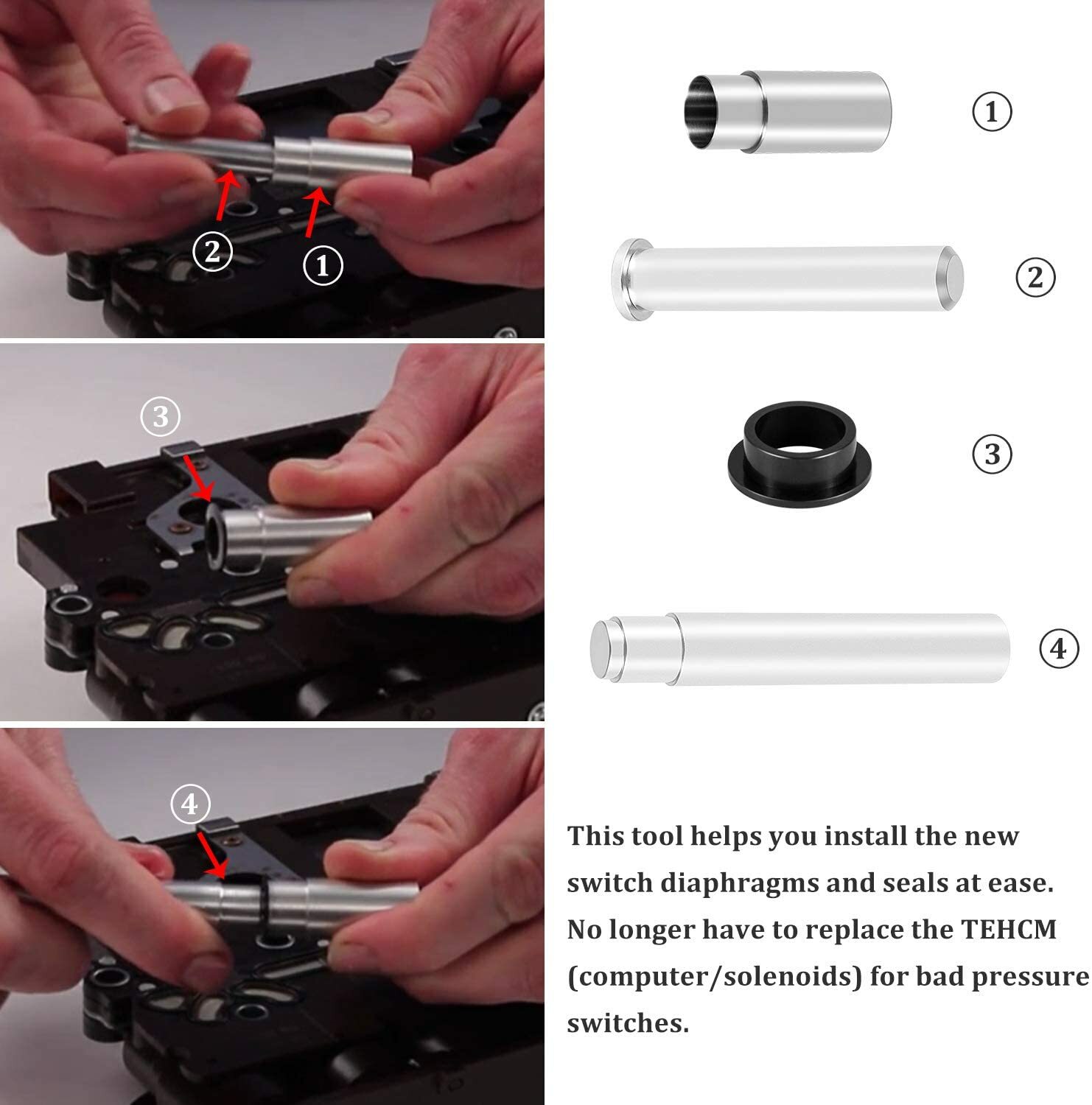 ②
①

③

④

①

②

③

④

This tool helps you install the new switch diaphragms and seals at ease. No longer have to replace the TEHCM (computer/solenoids) for bad pressure switches.