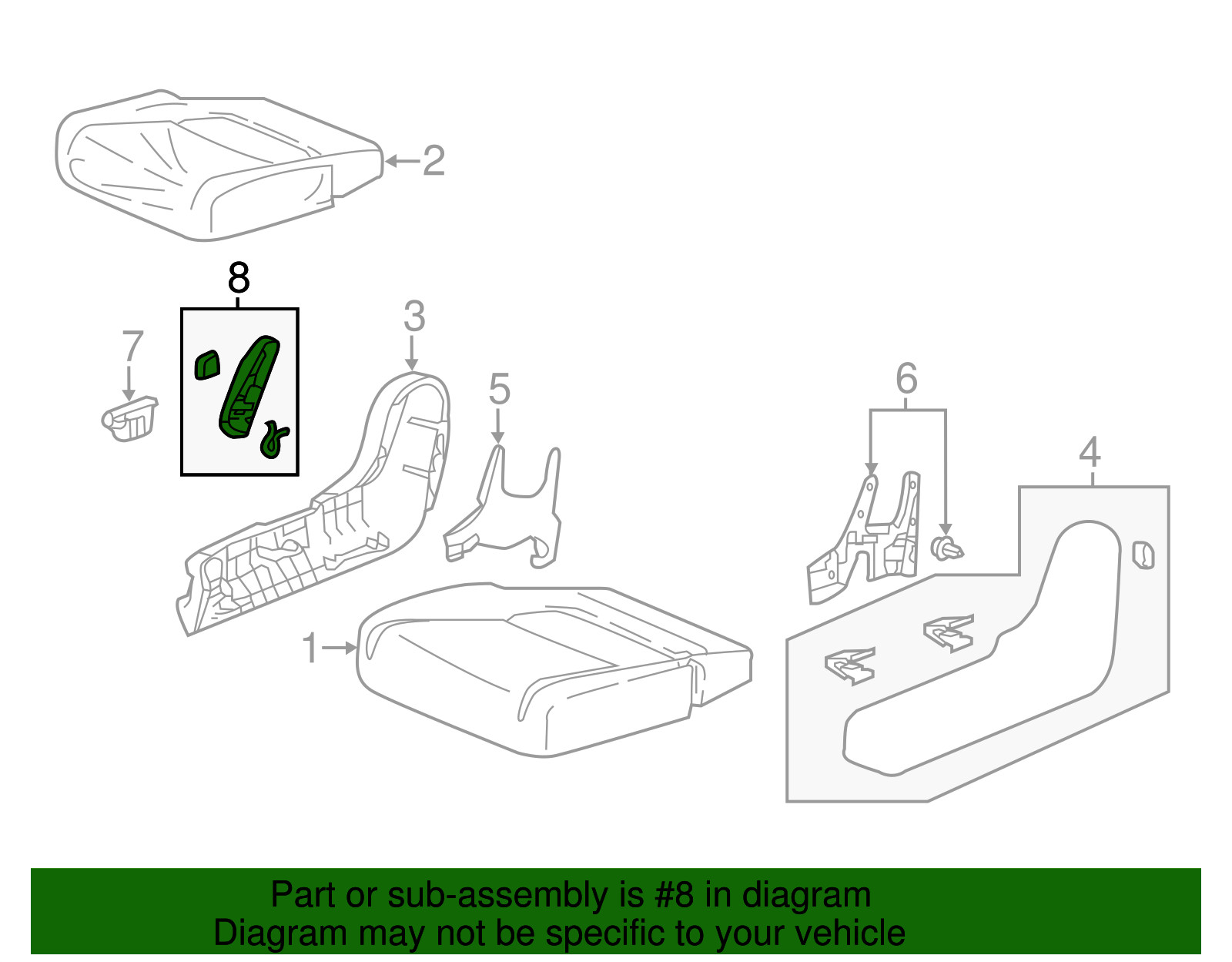 2

8

7

3

5

6

4

1

Part or sub-assembly is #8 in diagram
Diagram may not be specific to your vehicle