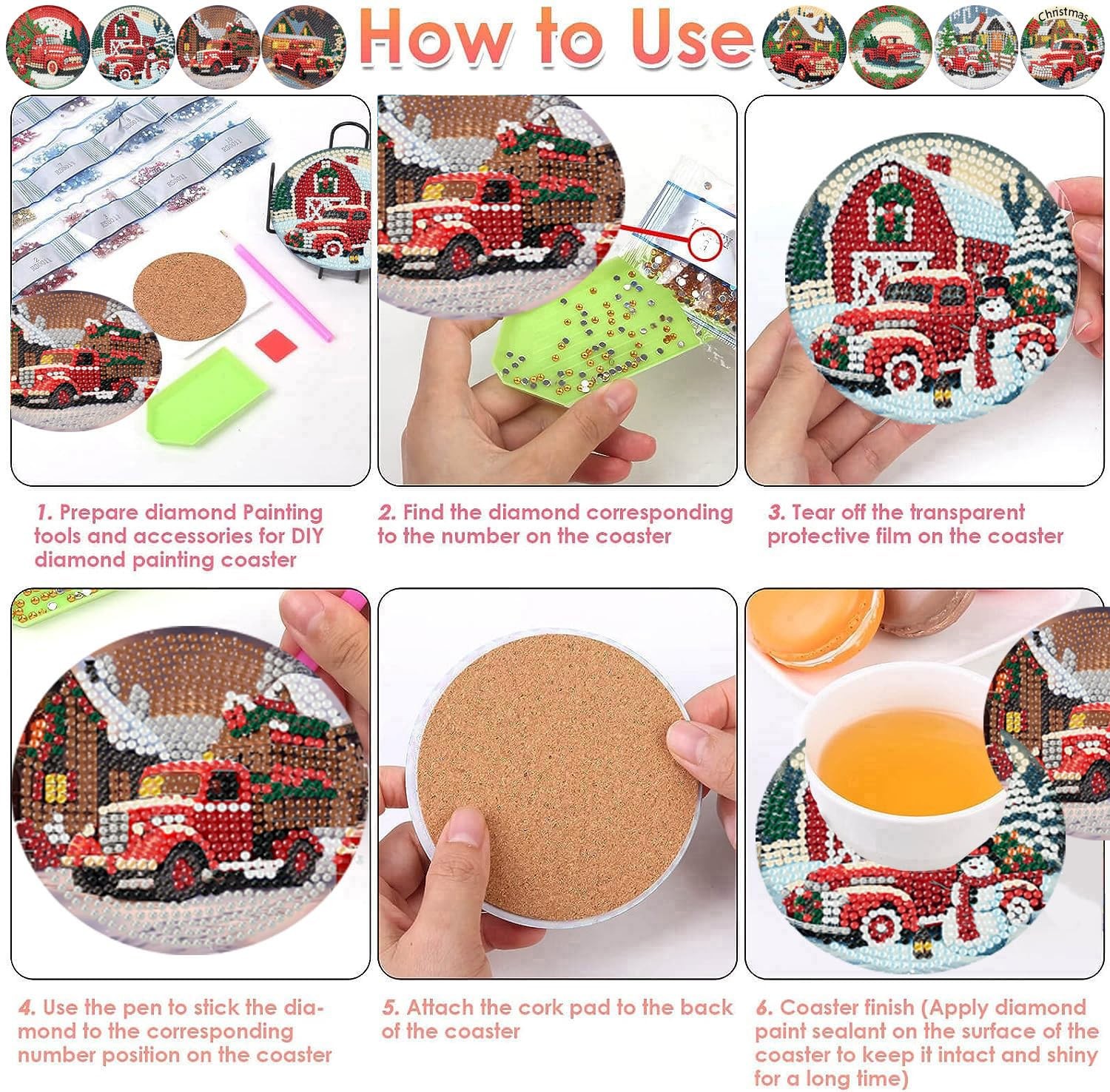 How to Use

Christmas

1. Prepare diamond Painting tools and accessories for DIY diamond painting coaster

2. Find the diamond corresponding to the number on the coaster

3. Tear off the transparent protective film on the coaster

4. Use the pen to stick the diamond to the corresponding number position on the coaster

5. Attach the cork pad to the back of the coaster

6. Coaster finish (Apply diamond paint sealant on the surface of the coaster to keep it intact and shiny for a long time)