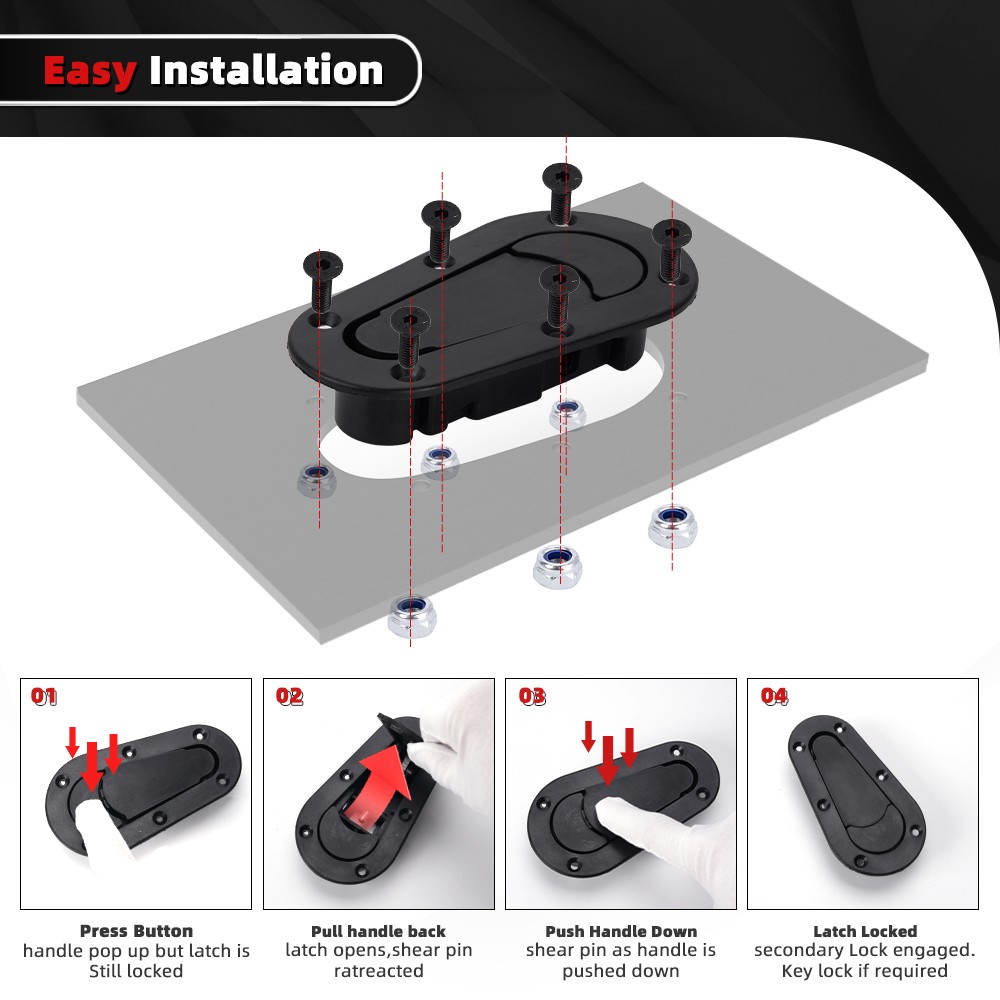 Easy Installation

01

Press Button
handle pop up but latch is Still locked

02

Pull handle back
latch opens,shear pin ratreacted

03

Push Handle Down
shear pin as handle is pushed down

04

Latch Locked
secondary Lock engaged. Key lock if required