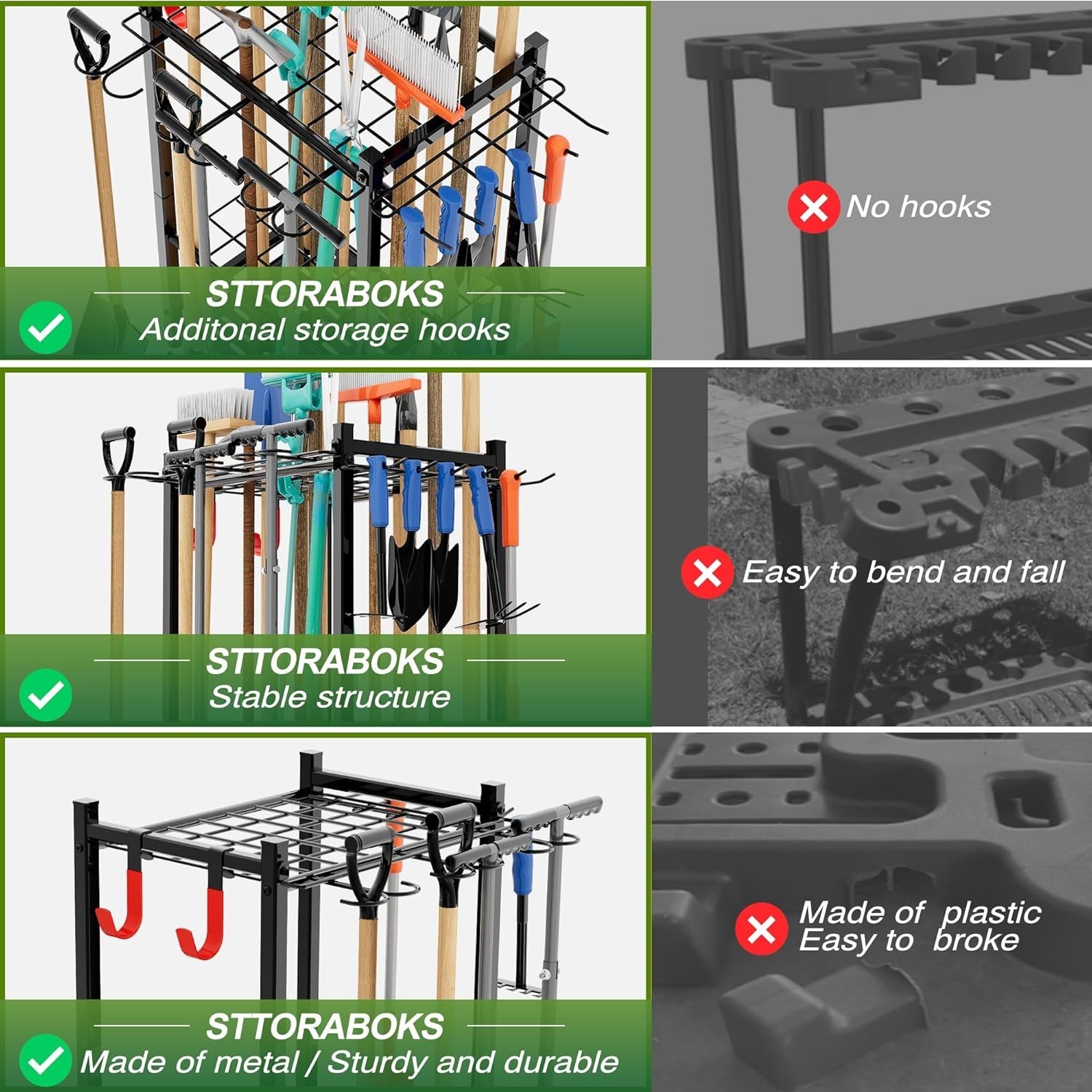 STTORABOKS
Additonal storage hooks

No hooks

STTORABOKS
Stable structure

Easy to bend and fall

STTORABOKS
Made of metal / Sturdy and durable

Made of plastic
Easy to broke