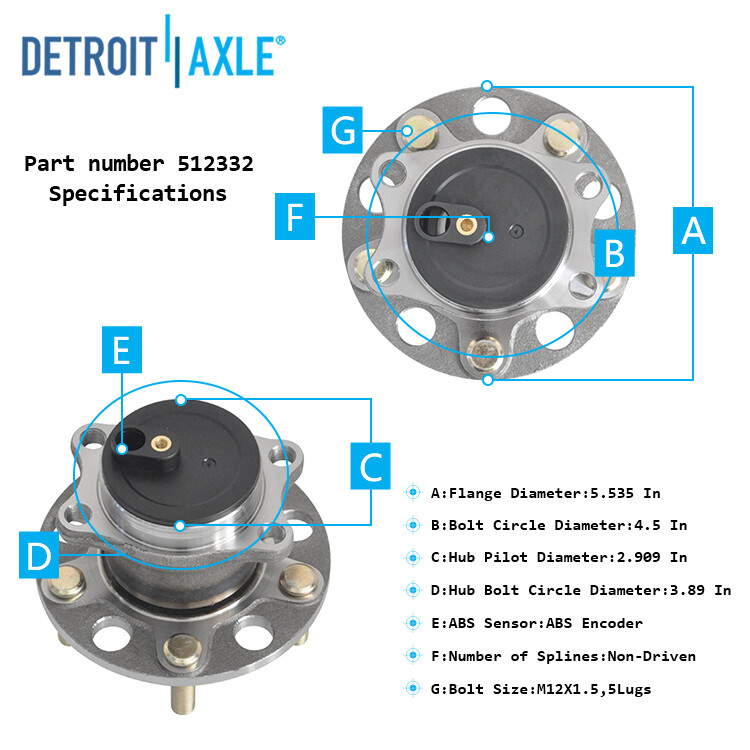 DETROIT AXLE®

Part number 512332
Specifications

G

F

B

A

E

C

D

A:Flange Diameter:5.535 In

B:Bolt Circle Diameter:4.5 In

C:Hub Pilot Diameter:2.909 In

D:Hub Bolt Circle Diameter:3.89 In

E:ABS Sensor:ABS Encoder

F:Number of Splines:Non-Driven

G:Bolt Size:M12X1.5,5Lugs