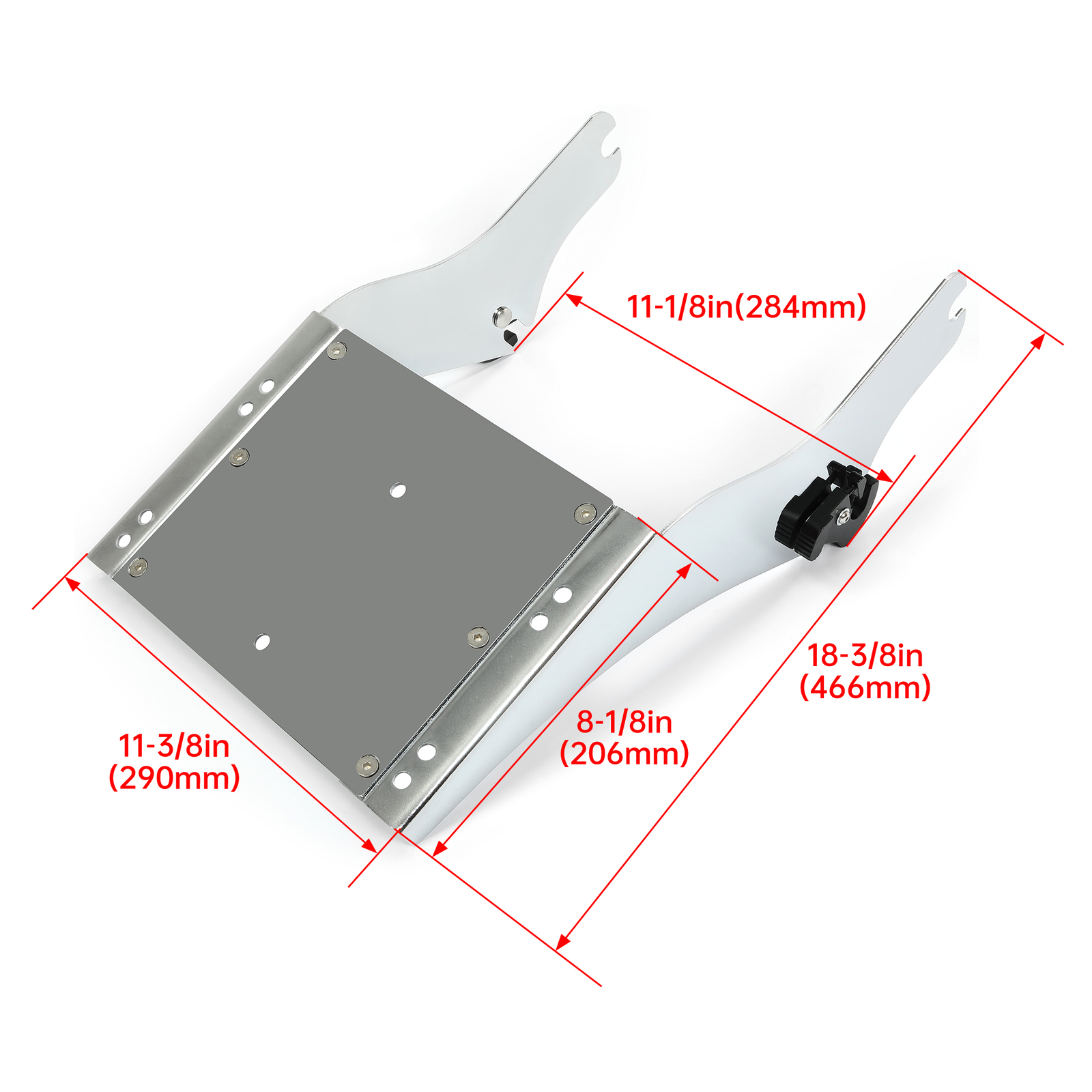 11-1/8in(284mm)

18-3/8in
(466mm)

8-1/8in
(206mm)

11-3/8in
(290mm)