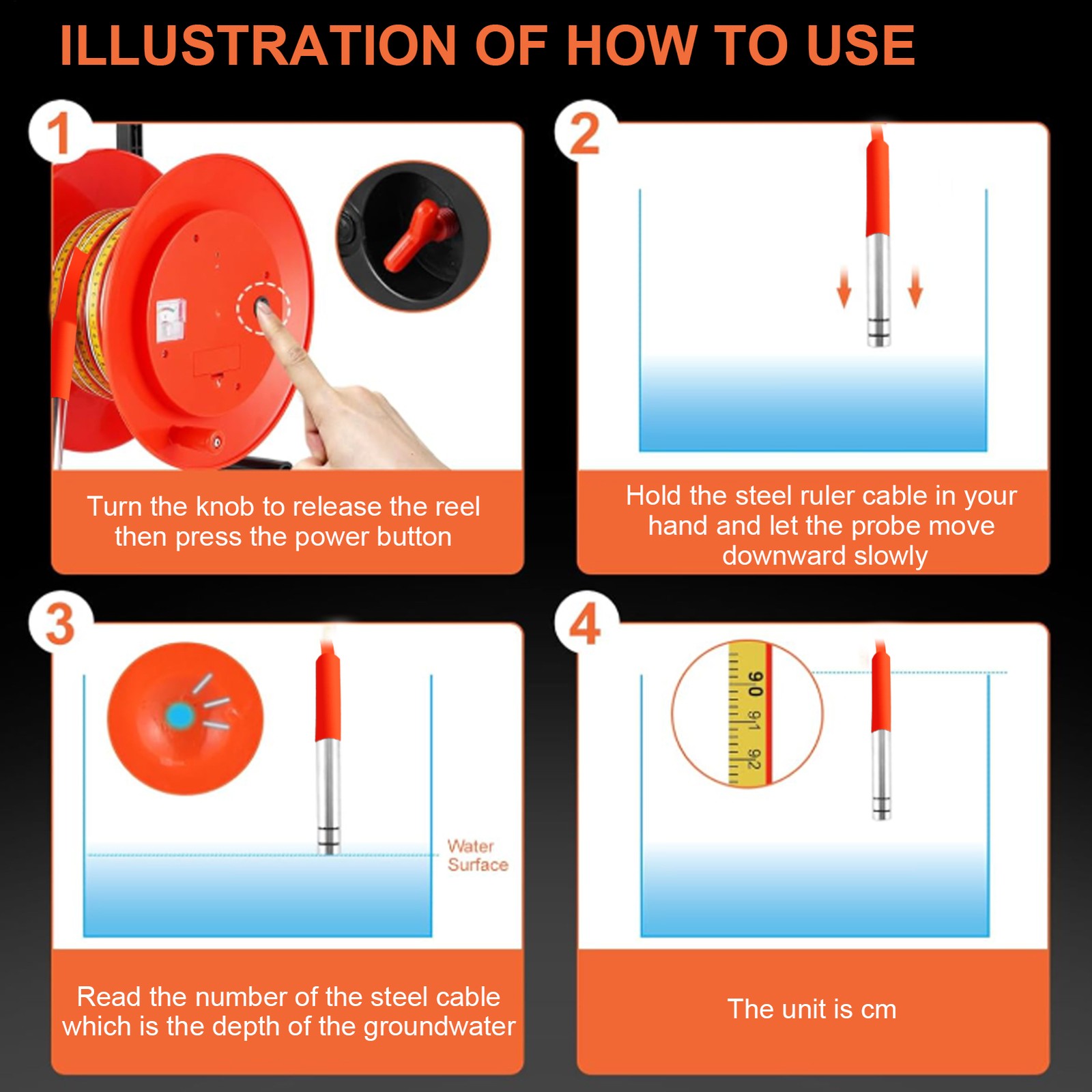 ILLUSTRATION OF HOW TO USE

1

Turn the knob to release the reel then press the power button

2

Hold the steel ruler cable in your hand and let the probe move downward slowly

3

Water Surface

Read the number of the steel cable which is the depth of the groundwater

4

90
91
92

The unit is cm