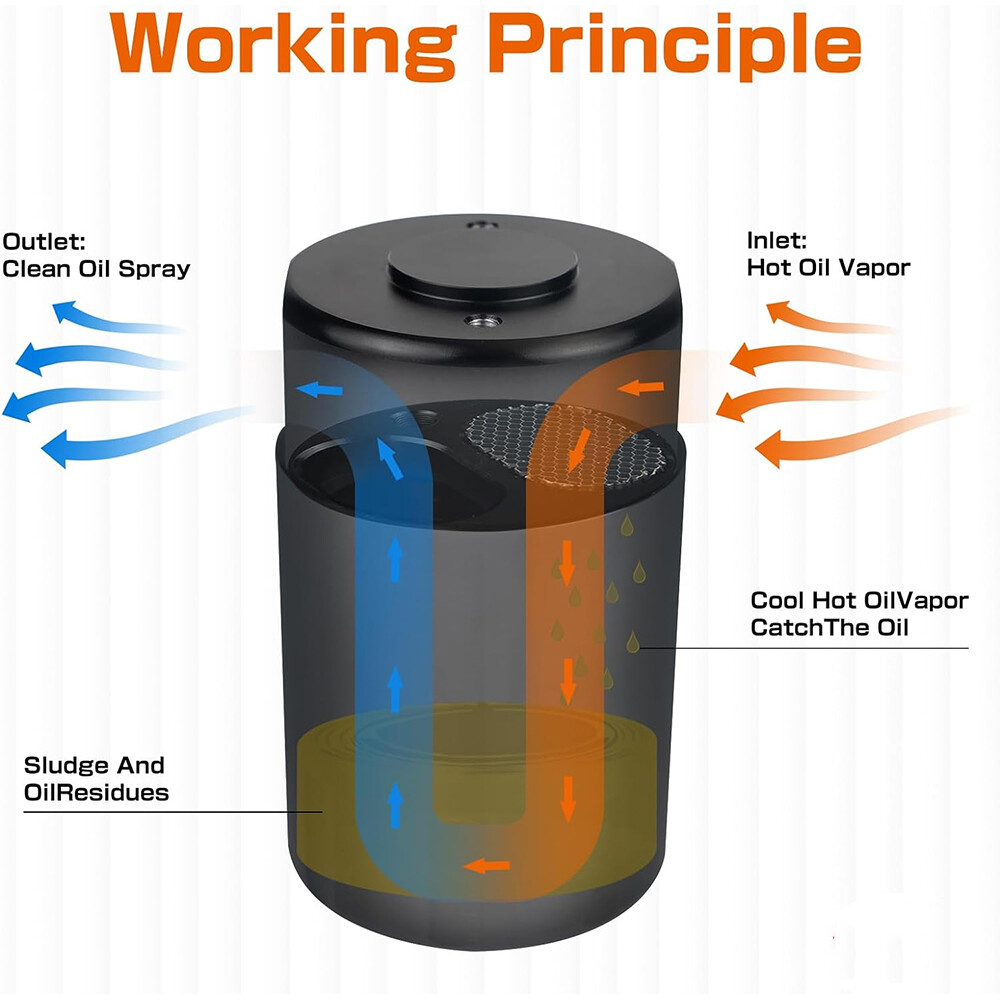 Working Principle

Outlet:
Clean Oil Spray

Inlet:
Hot Oil Vapor

Cool Hot OilVapor
CatchThe Oil

Sludge And
OilResidues