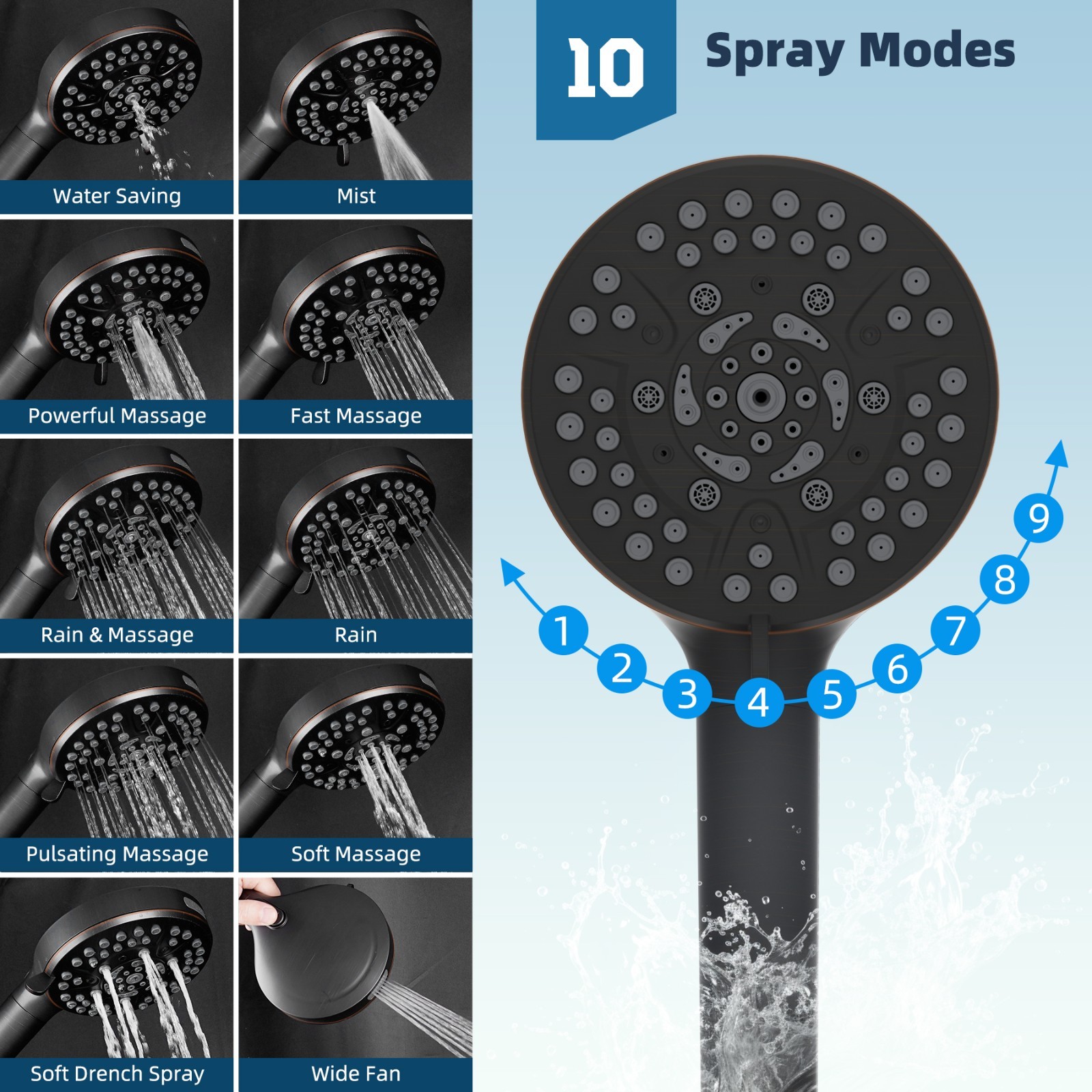 Water Saving

Mist

Powerful Massage

Fast Massage

Rain & Massage

Rain

Pulsating Massage

Soft Massage

Soft Drench Spray

Wide Fan

10 Spray Modes

1
2
3
4
5
6
7
8
9