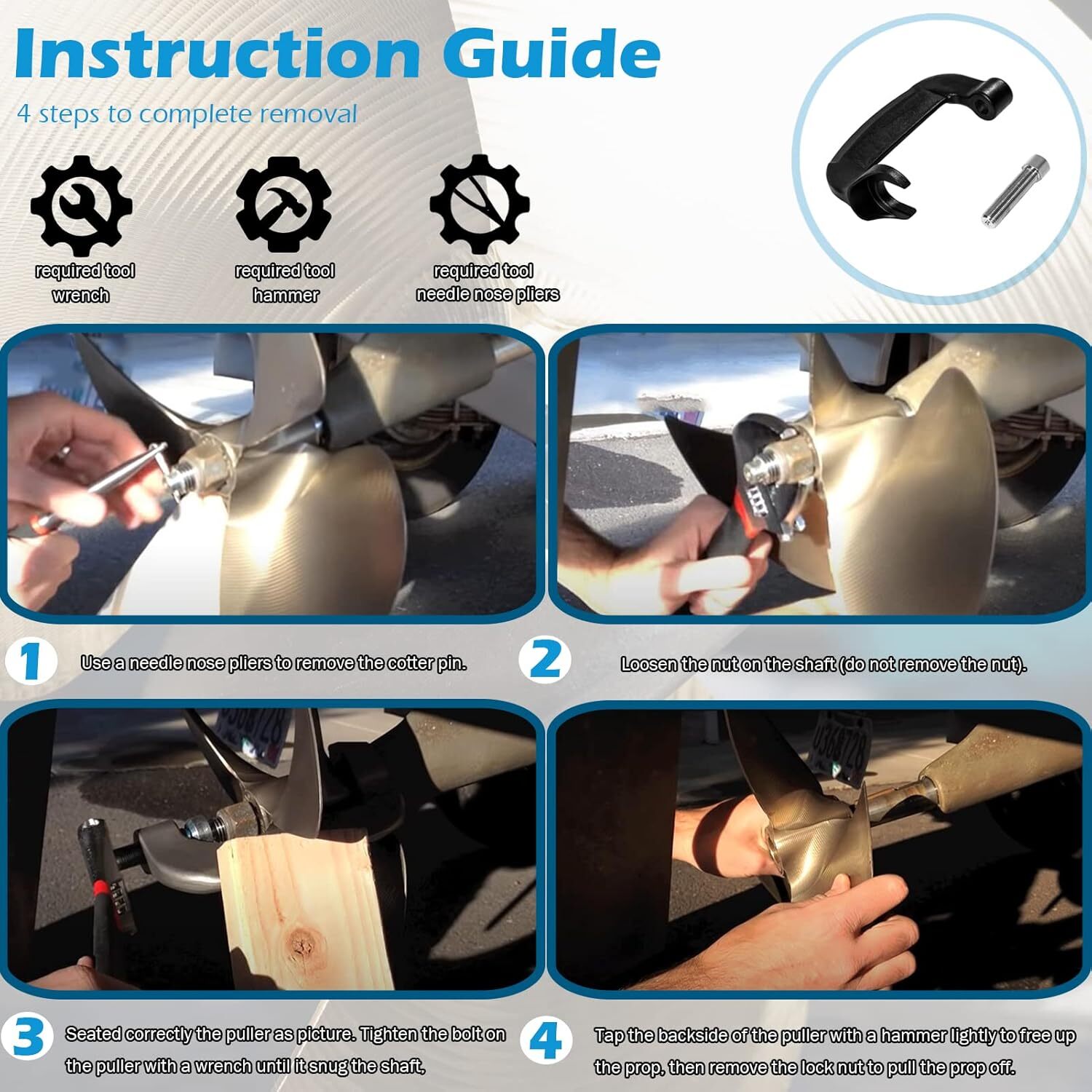 Instruction Guide

4 steps to complete removal

required tool
wrench

required tool
hammer

required tool
needle nose pliers

1 Use a needle nose pliers to remove the cotter pin.

2 Loosen the nut on the shaft (do not remove the nut).

3 Seated correctly the puller as picture. Tighten the bolt on the puller with a wrench until it snug the shaft.

4 Tap the backside of the puller with a hammer lightly to free up the prop, then remove the lock nut to pull the prop off.