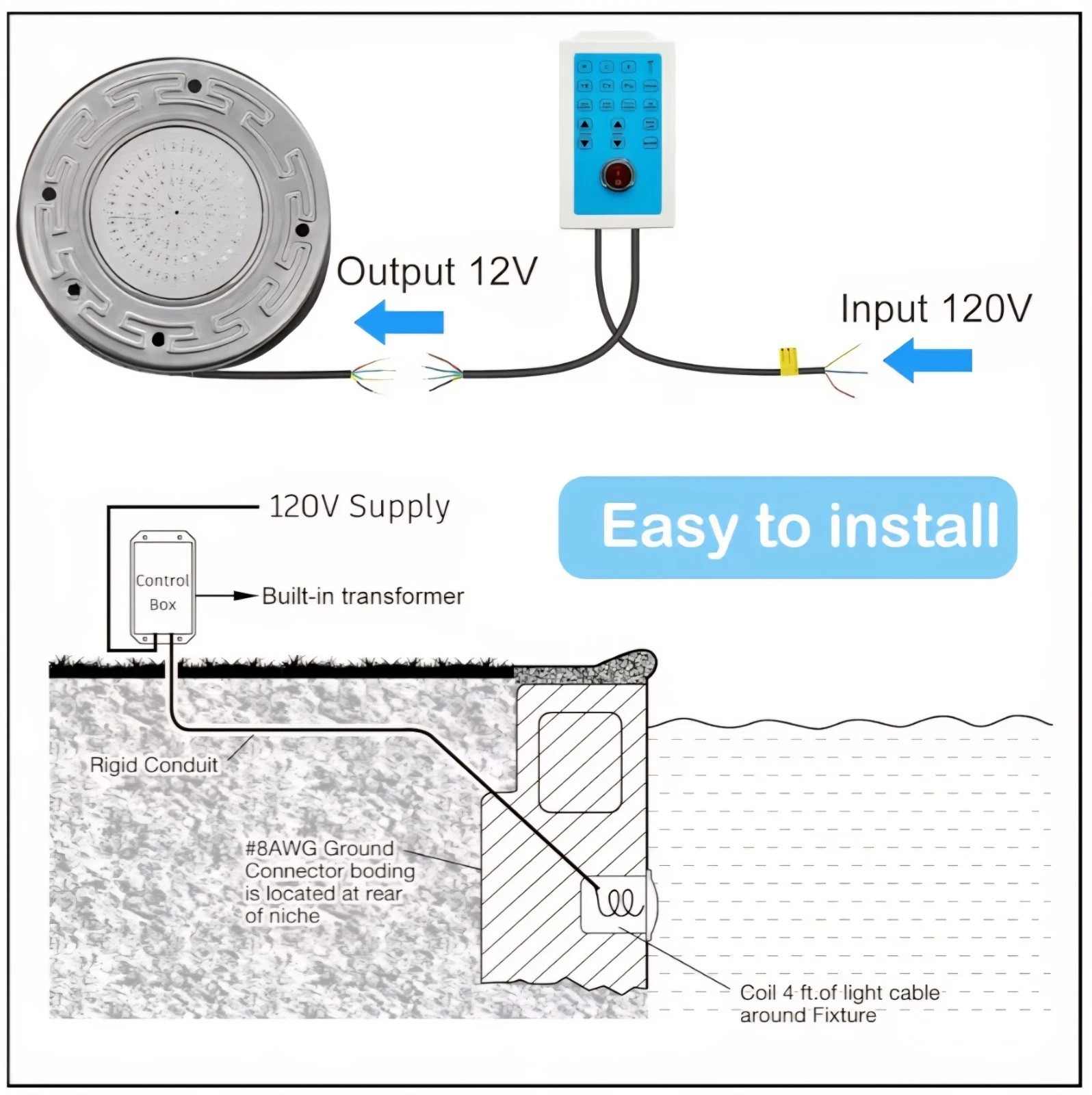 Output 12V

Input 120V

120V Supply

Easy to install

Control Box

Built-in transformer

Rigid Conduit

#8AWG Ground Connector boding is located at rear of niche

Coil 4 ft.of light cable around Fixture