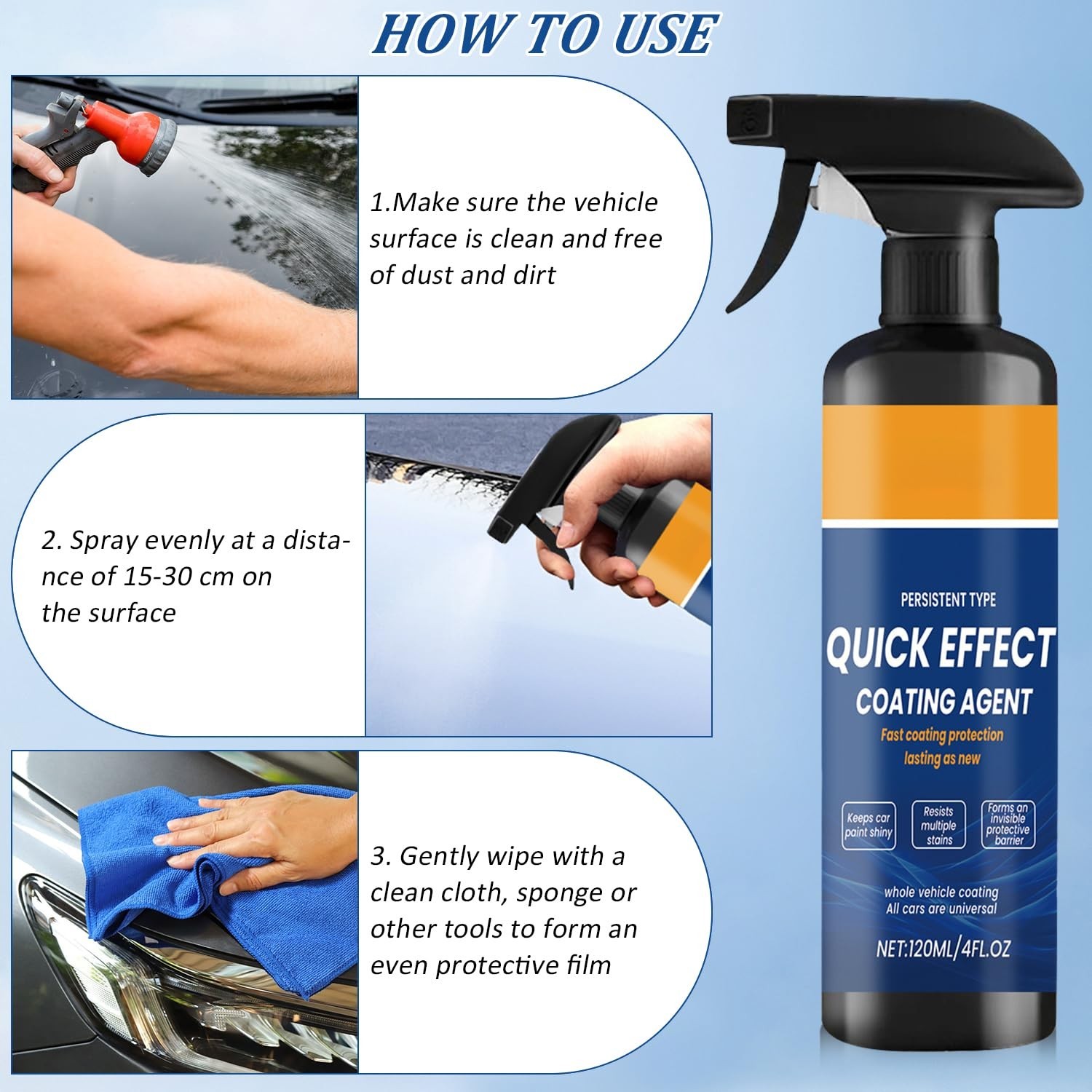 HOW TO USE

1.Make sure the vehicle surface is clean and free of dust and dirt

2. Spray evenly at a distance of 15-30 cm on the surface

3. Gently wipe with a clean cloth, sponge or other tools to form an even protective film

PERSISTENT TYPE

QUICK EFFECT

COATING AGENT

Fast coating protection lasting as new

Keeps car paint shiny

Resists multiple stains

Forms an invisible protective barrier

whole vehicle coating
All cars are universal

NET:120ML/4FL.OZ