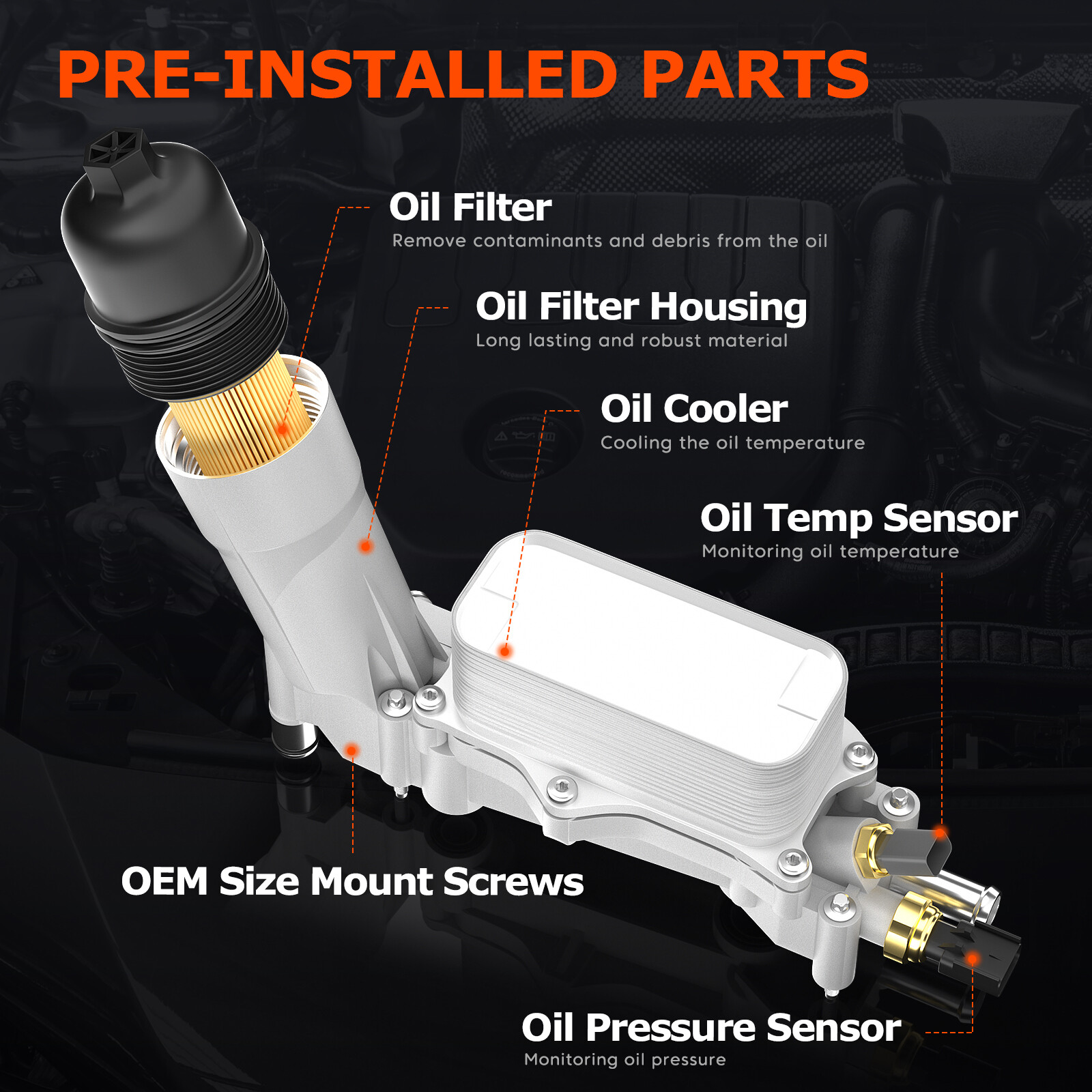 PRE-INSTALLED PARTS

Oil Filter
Remove contaminants and debris from the oil

Oil Filter Housing
Long lasting and robust material

Oil Cooler
Cooling the oil temperature

Oil Temp Sensor
Monitoring oil temperature

OEM Size Mount Screws

Oil Pressure Sensor
Monitoring oil pressure